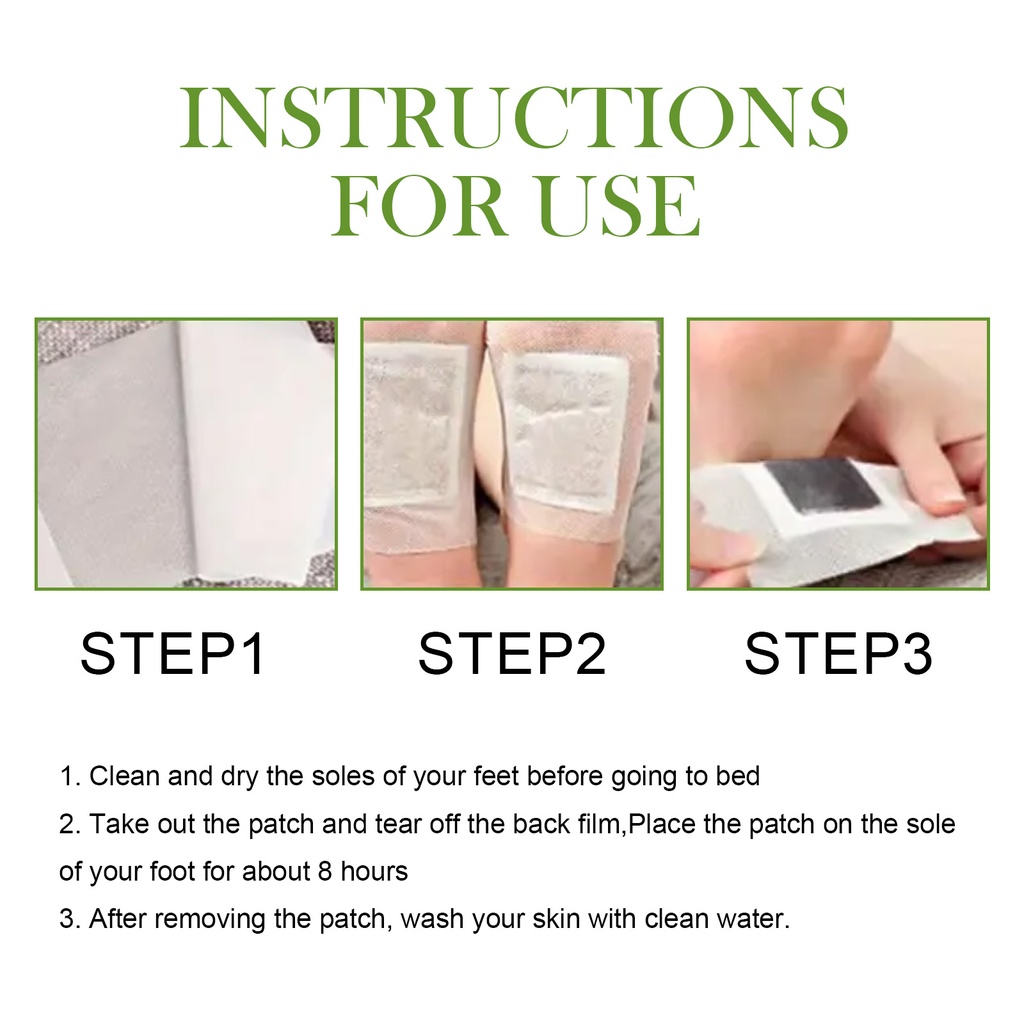 INSTRUCTIONS FOR USE

STEP1

STEP2

STEP3

1. Clean and dry the soles of your feet before going to bed

2. Take out the patch and tear off the back film,Place the patch on the sole of your foot for about 8 hours

3. After removing the patch, wash your skin with clean water.