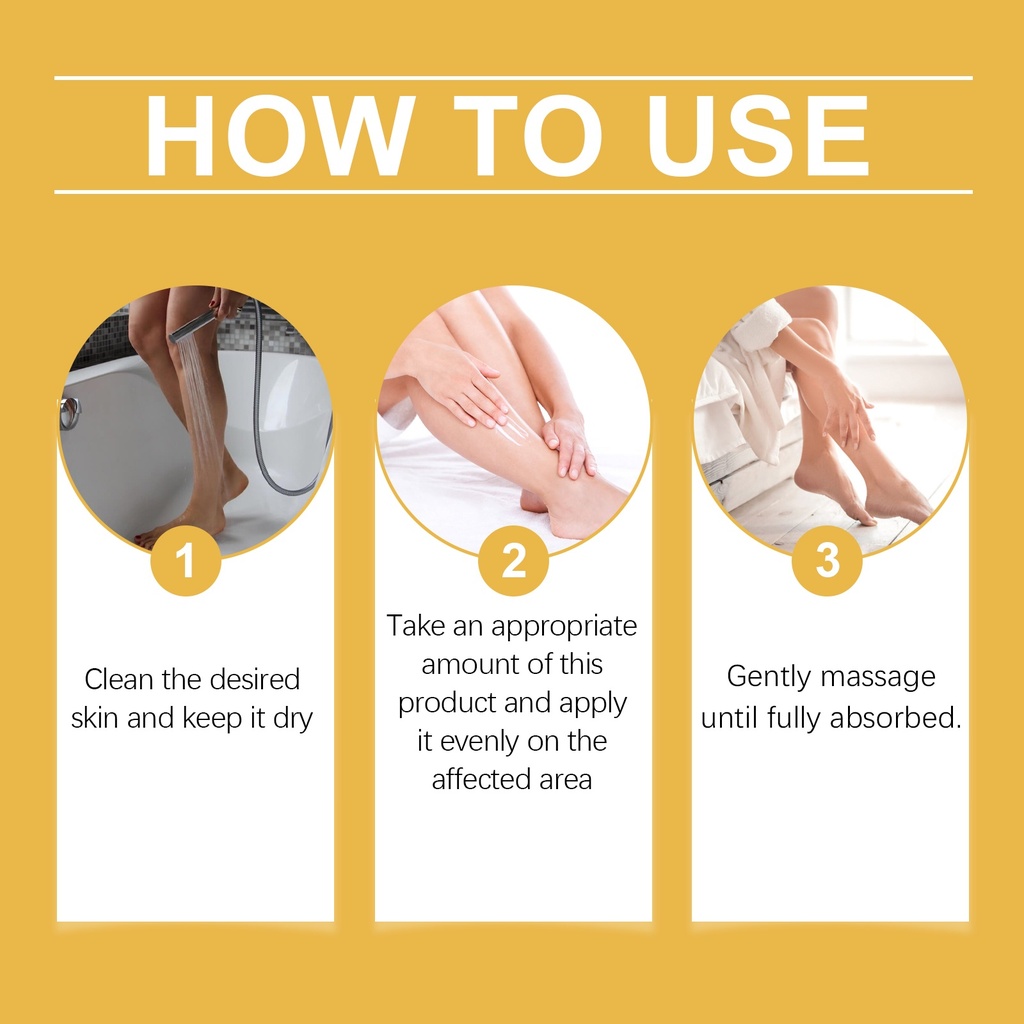 HOW TO USE

1

Clean the desired skin and keep it dry

2

Take an appropriate amount of this product and apply it evenly on the affected area

3

Gently massage until fully absorbed.