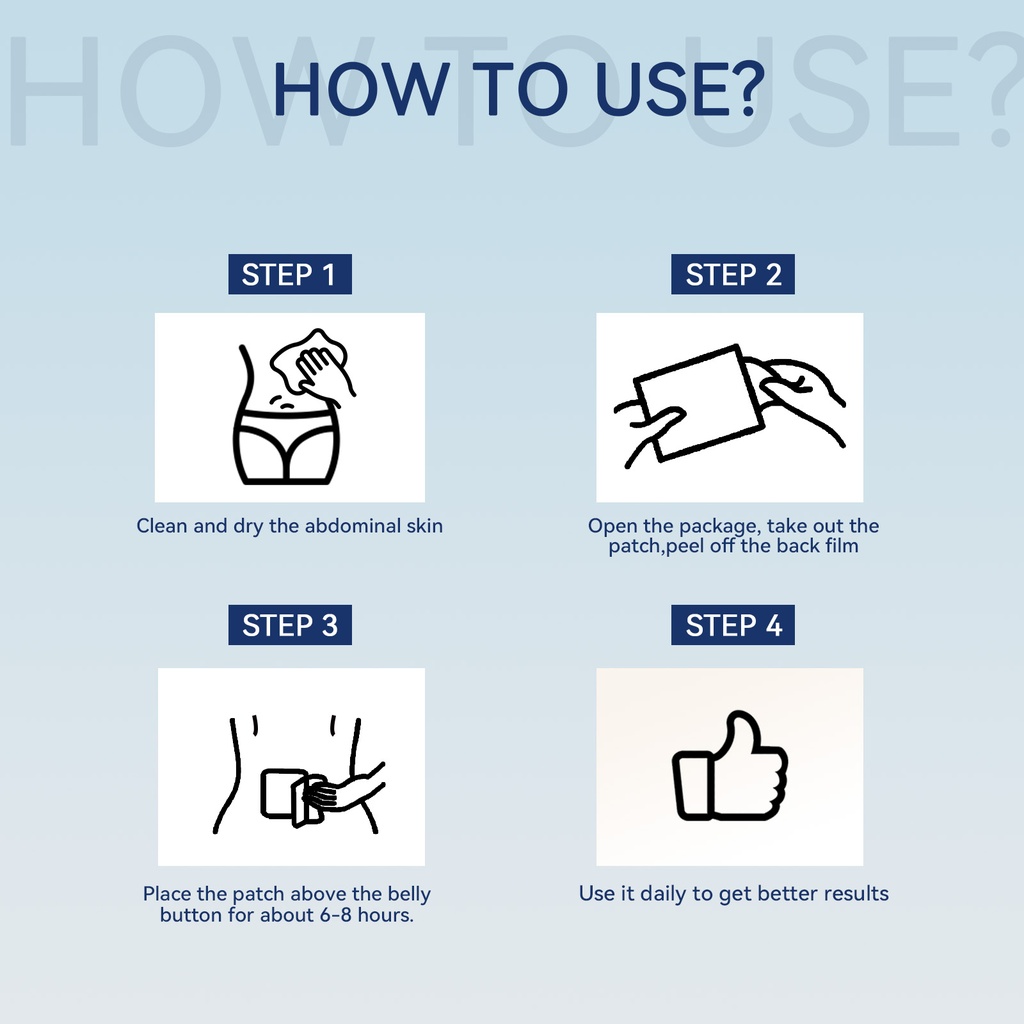 HOW TO USE?

HOW TO USE?

STEP 1

Clean and dry the abdominal skin

STEP 2

Open the package, take out the patch,peel off the back film

STEP 3

Place the patch above the belly button for about 6-8 hours.

STEP 4

Use it daily to get better results