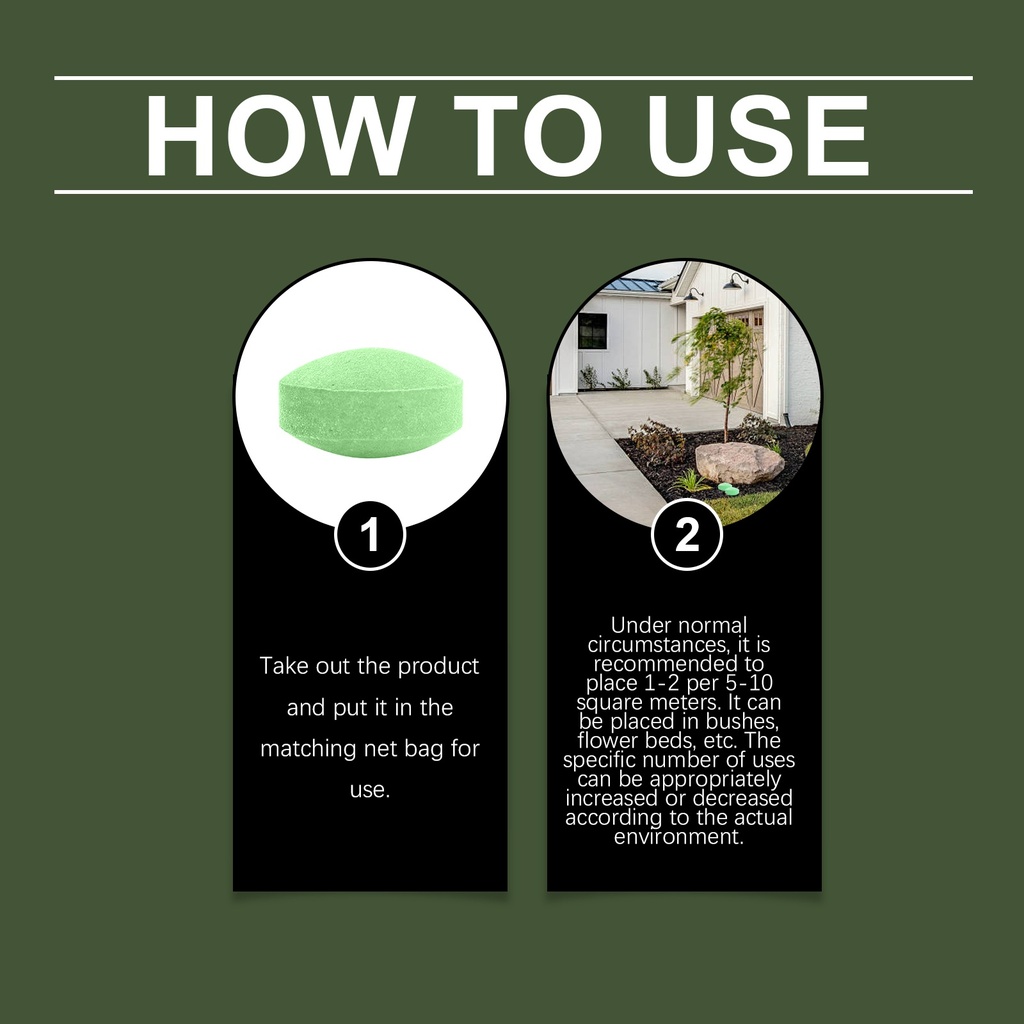 HOW TO USE

1

Take out the product and put it in the matching net bag for use.

2

Under normal circumstances, it is recommended to place 1-2 per 5-10 square meters. It can be placed in bushes, flower beds, etc. The specific number of uses can be appropriately increased or decreased according to the actual environment.