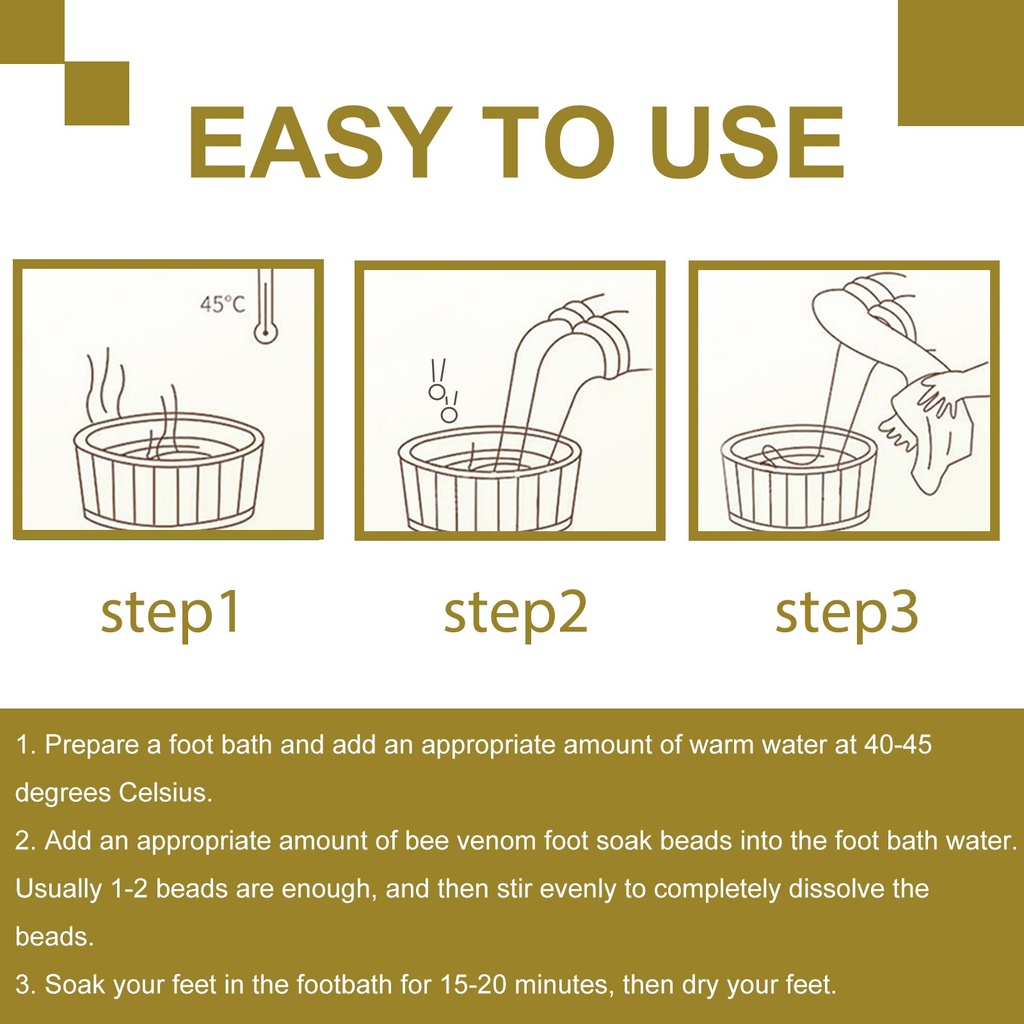 EASY TO USE

45°C

step1

step2

step3

1. Prepare a foot bath and add an appropriate amount of warm water at 40-45 degrees Celsius.

2. Add an appropriate amount of bee venom foot soak beads into the foot bath water. Usually 1-2 beads are enough, and then stir evenly to completely dissolve the beads.

3. Soak your feet in the footbath for 15-20 minutes, then dry your feet.