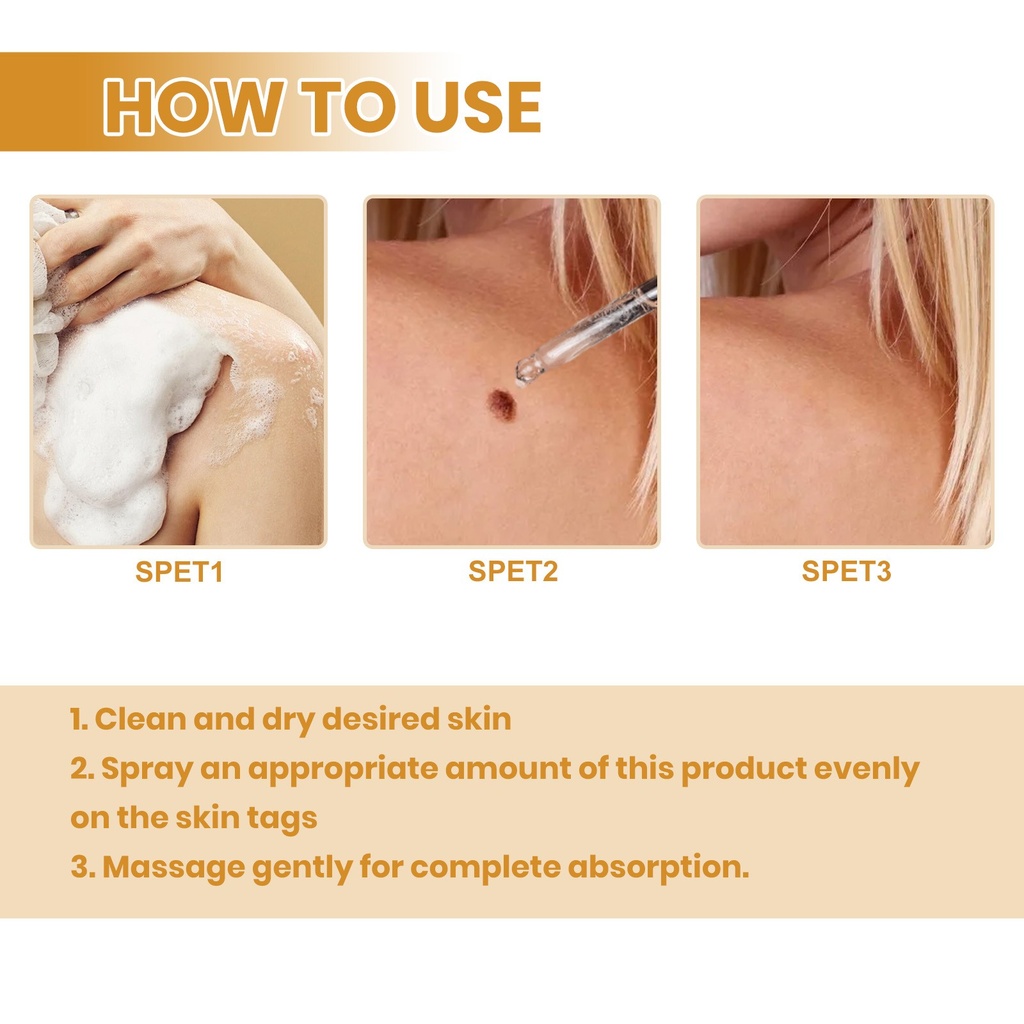 HOW TO USE

SPET1

SPET2

SPET3

1. Clean and dry desired skin
2. Spray an appropriate amount of this product evenly on the skin tags
3. Massage gently for complete absorption.