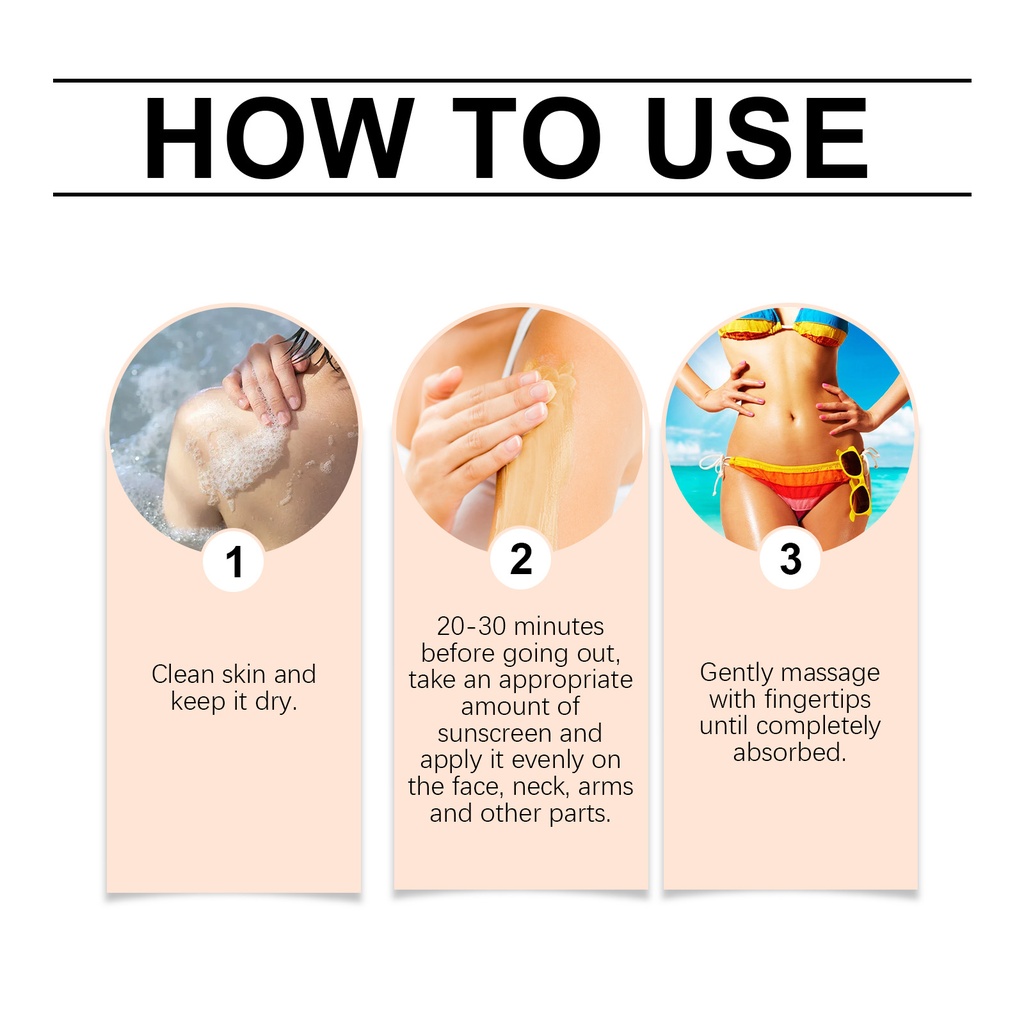 HOW TO USE

1

Clean skin and keep it dry.

2

20-30 minutes before going out, take an appropriate amount of sunscreen and apply it evenly on the face, neck, arms and other parts.

3

Gently massage with fingertips until completely absorbed.