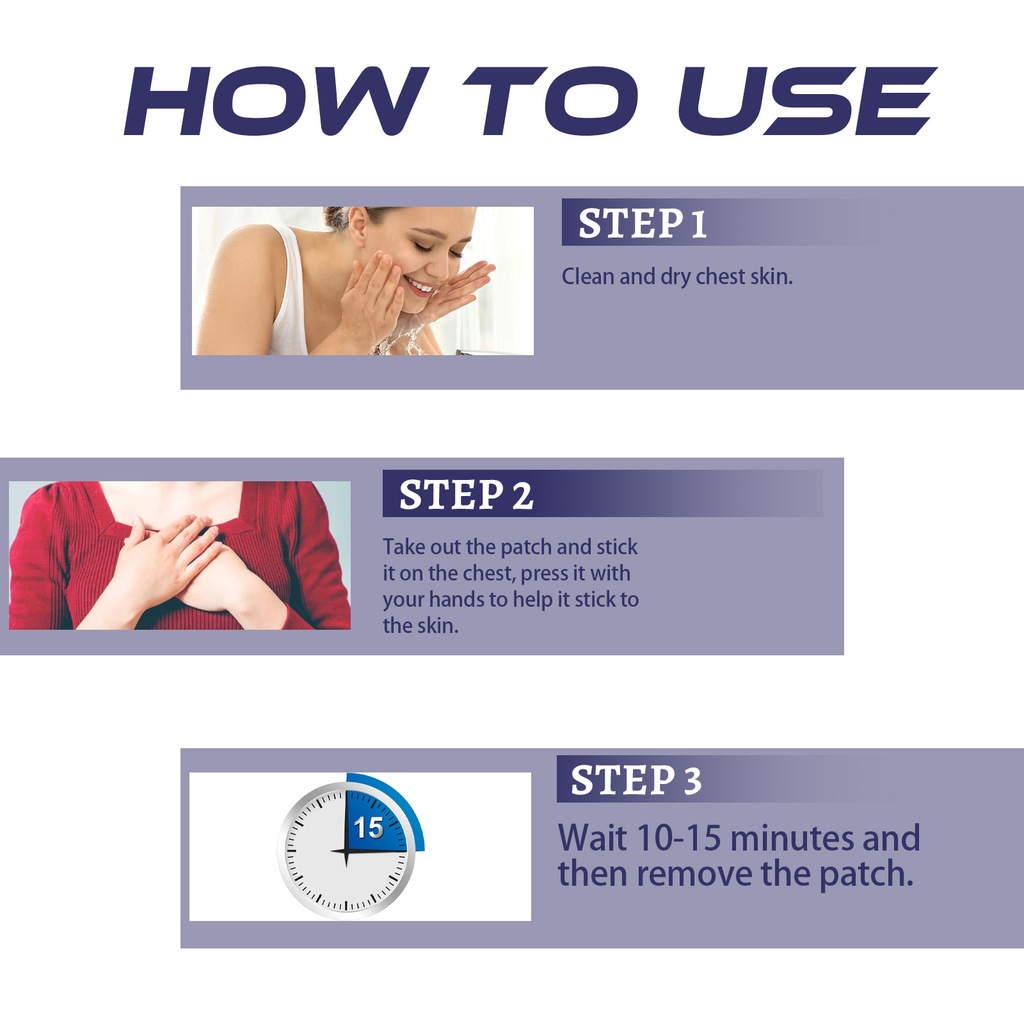 HOW TO USE

STEP 1

Clean and dry chest skin.

STEP 2

Take out the patch and stick it on the chest, press it with your hands to help it stick to the skin.

15

STEP 3

Wait 10-15 minutes and then remove the patch.