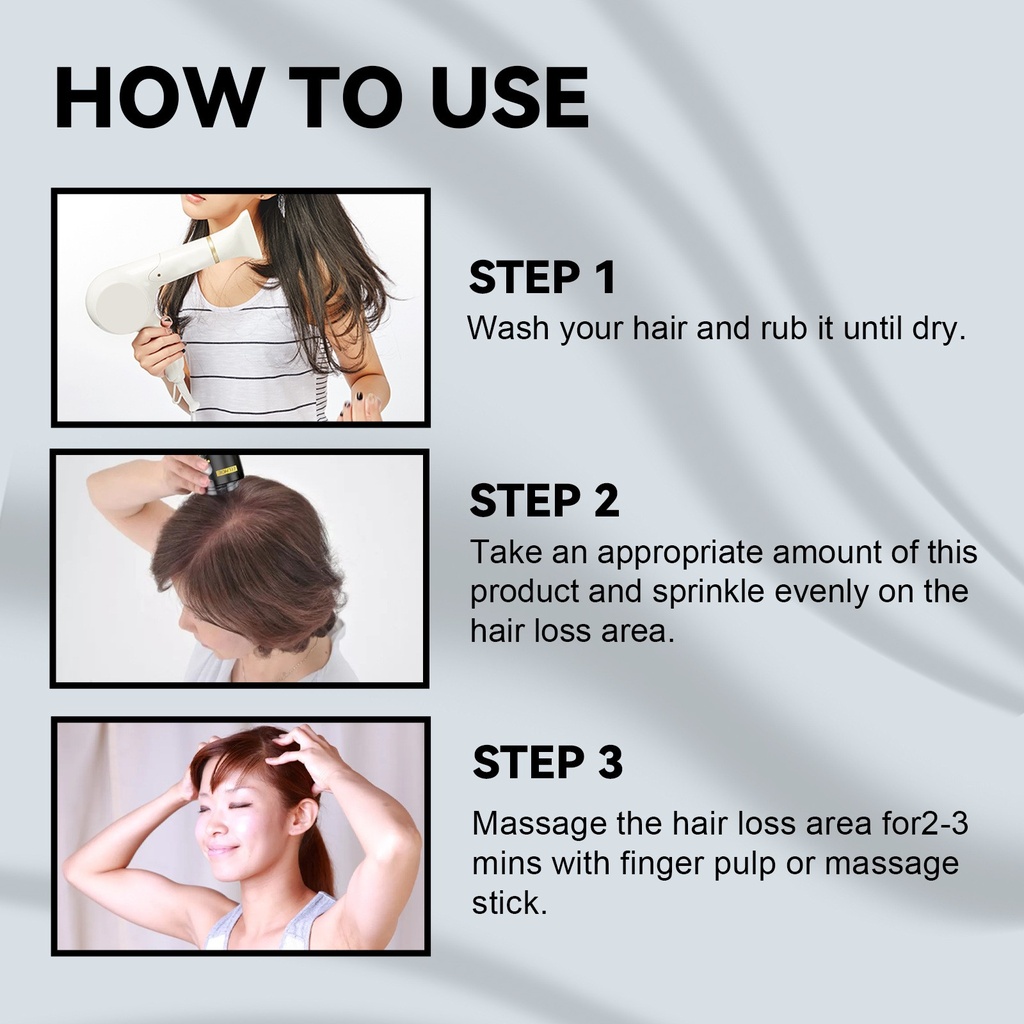 HOW TO USE

STEP 1
Wash your hair and rub it until dry.

STEP 2
Take an appropriate amount of this product and sprinkle evenly on the hair loss area.

STEP 3
Massage the hair loss area for2-3 mins with finger pulp or massage stick.