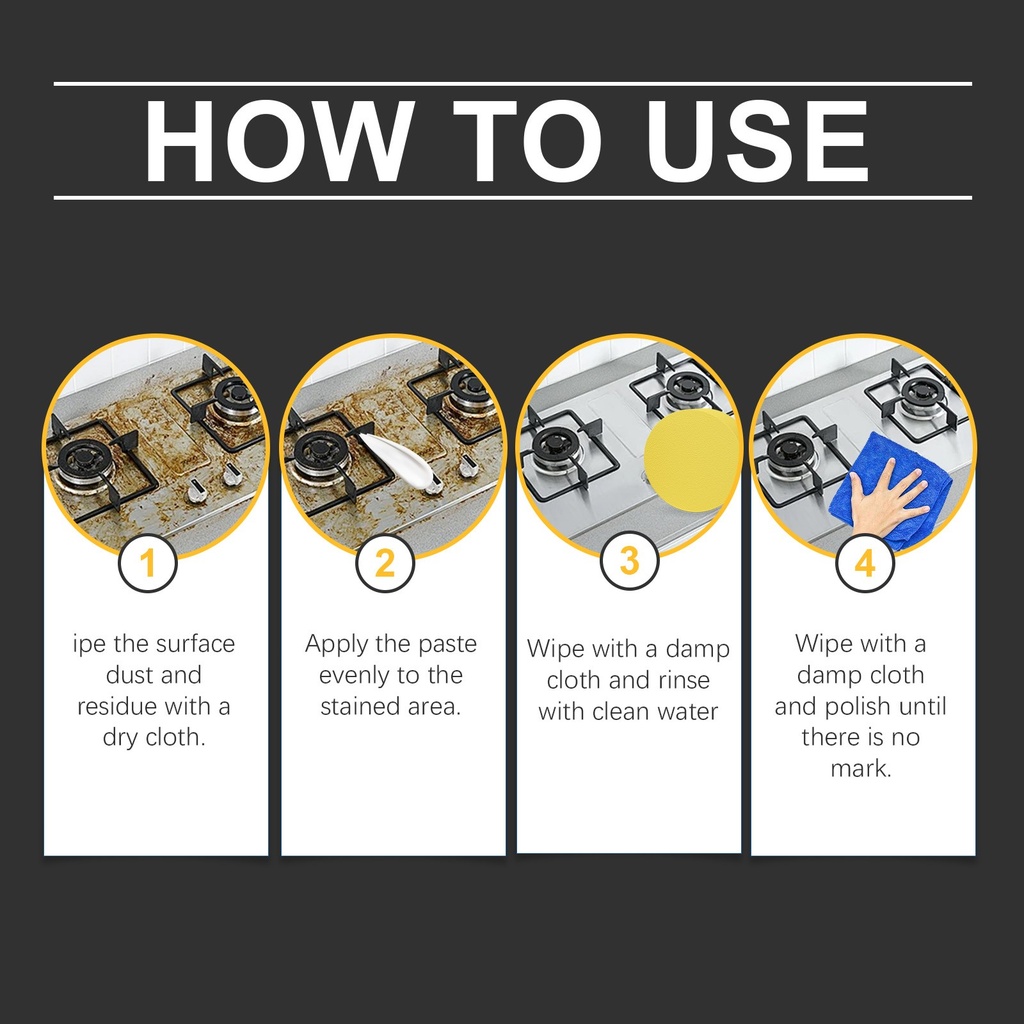 HOW TO USE

1

ipe the surface dust and residue with a dry cloth.

2

Apply the paste evenly to the stained area.

3

Wipe with a damp cloth and rinse with clean water

4

Wipe with a damp cloth and polish until there is no mark.