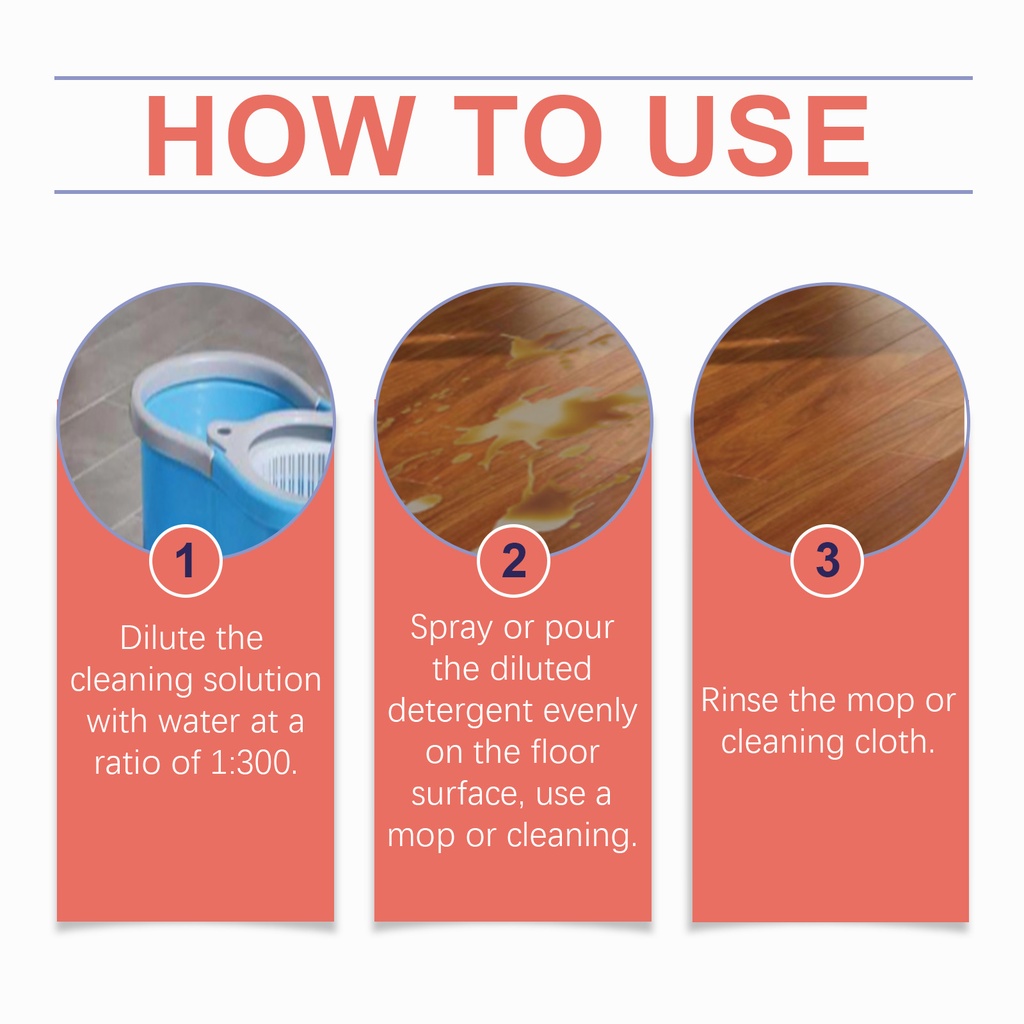 HOW TO USE

1

Dilute the cleaning solution with water at a ratio of 1:300.

2

Spray or pour the diluted detergent evenly on the floor surface, use a mop or cleaning.

3

Rinse the mop or cleaning cloth.