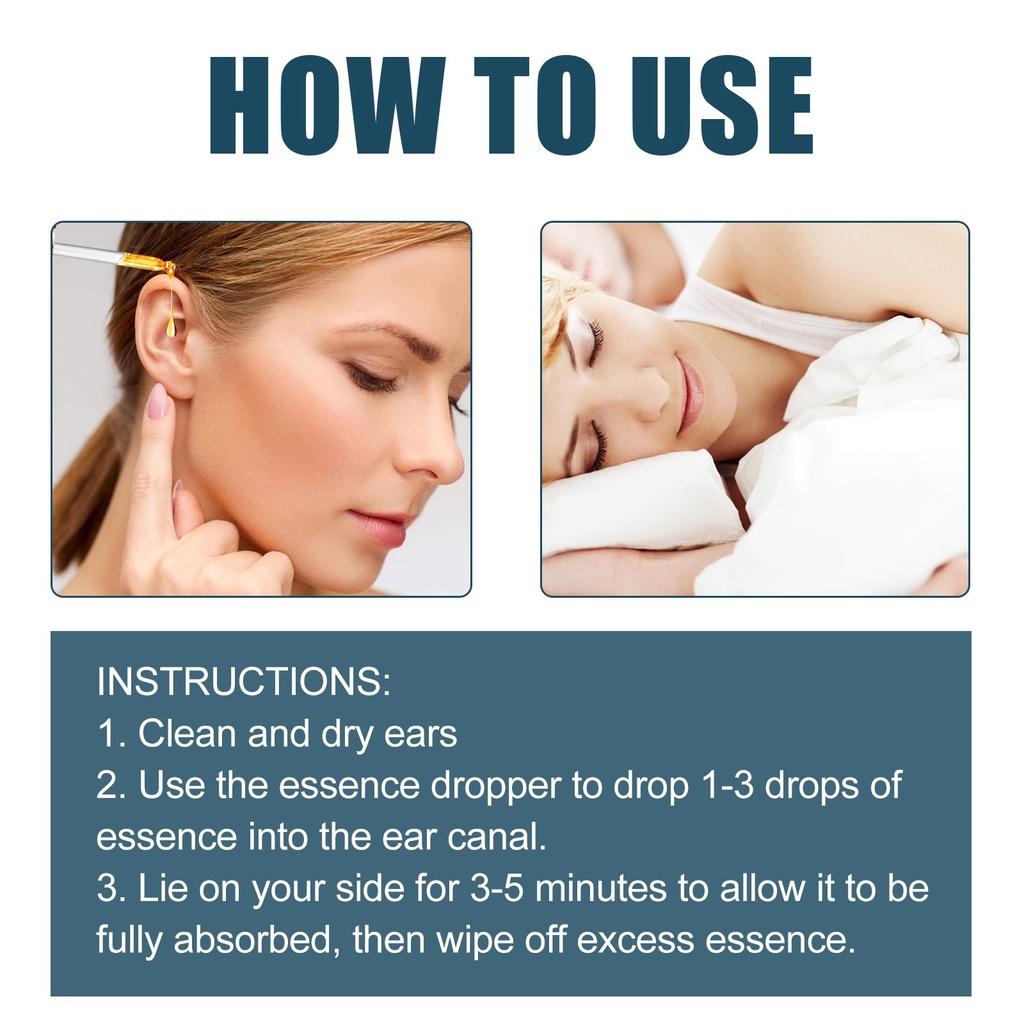 HOW TO USE

INSTRUCTIONS:
1. Clean and dry ears
2. Use the essence dropper to drop 1-3 drops of essence into the ear canal.
3. Lie on your side for 3-5 minutes to allow it to be fully absorbed, then wipe off excess essence.