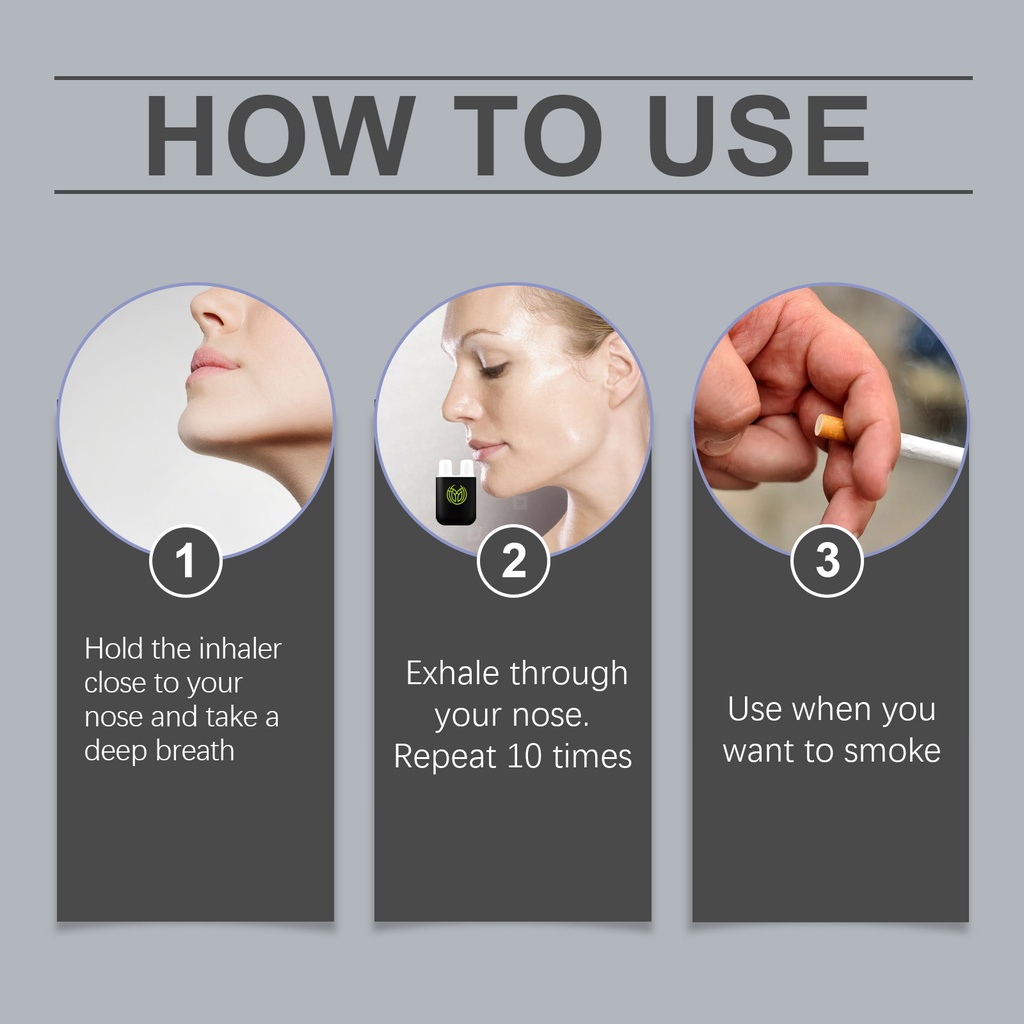 HOW TO USE

1

Hold the inhaler close to your nose and take a deep breath

2

Exhale through your nose. Repeat 10 times

3

Use when you want to smoke