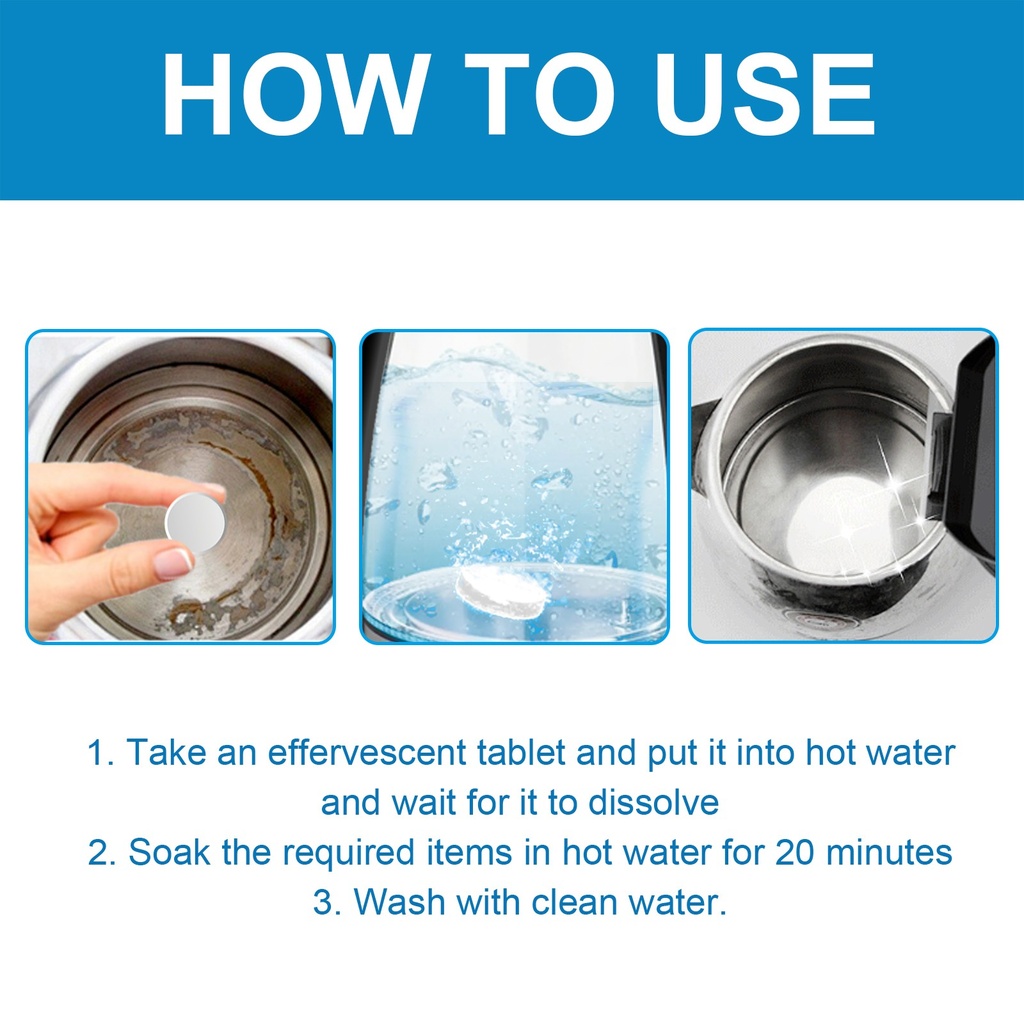 HOW TO USE

1. Take an effervescent tablet and put it into hot water and wait for it to dissolve
2. Soak the required items in hot water for 20 minutes
3. Wash with clean water.