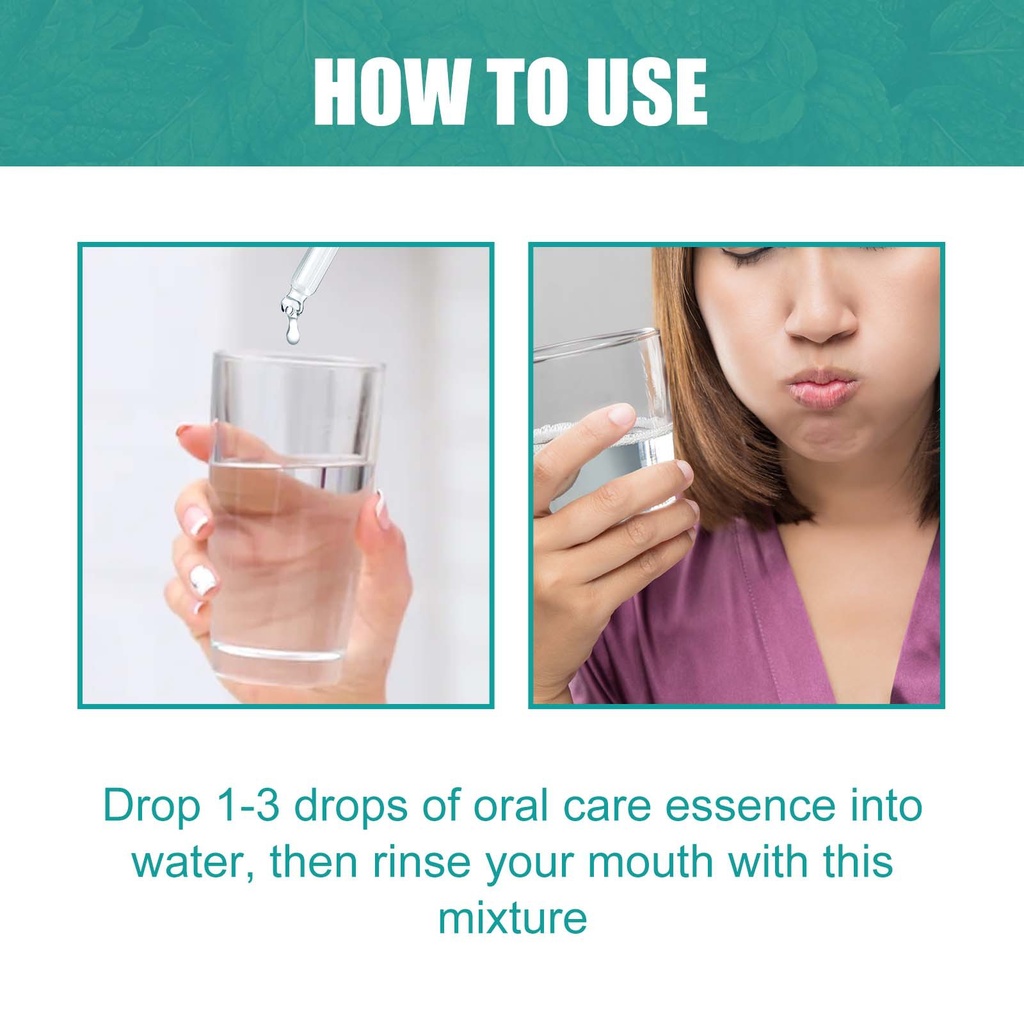 HOW TO USE

Drop 1-3 drops of oral care essence into water, then rinse your mouth with this mixture