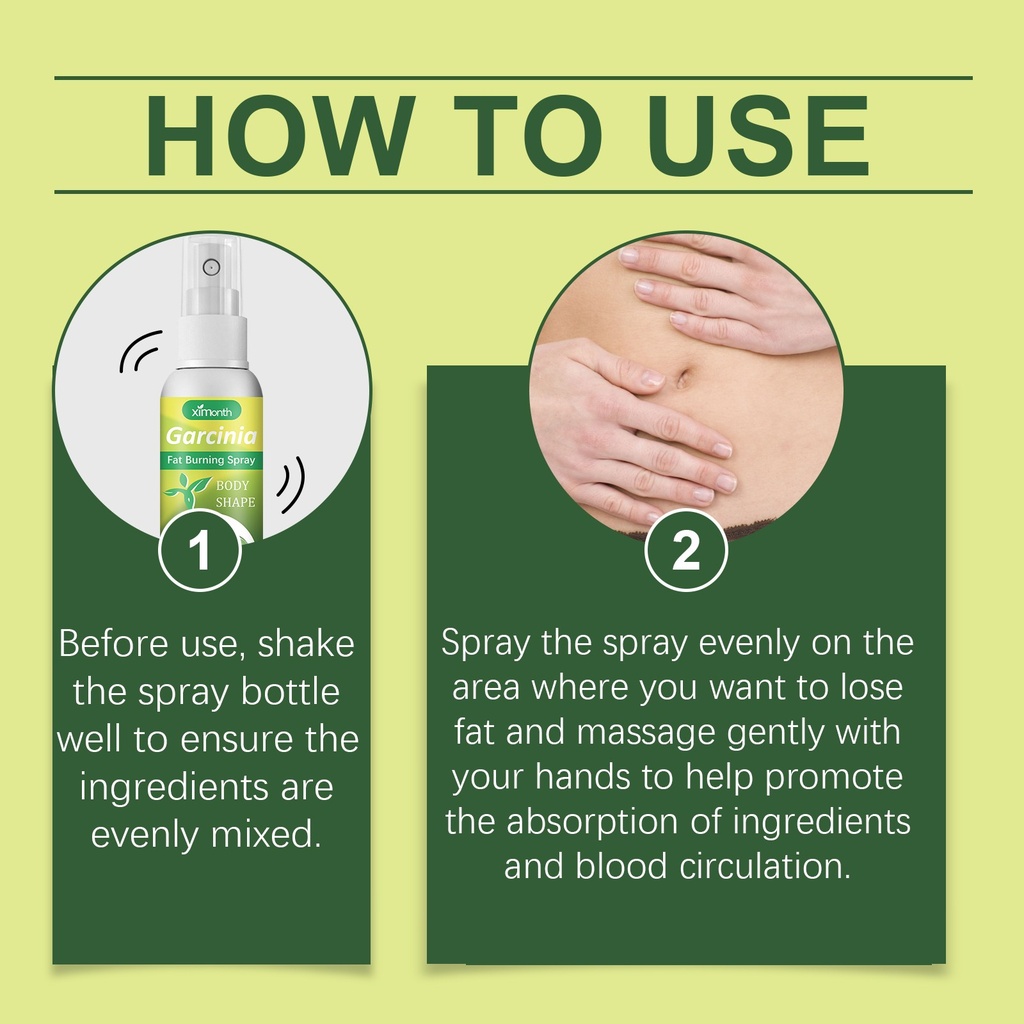 HOW TO USE

ximonth
Garcinia
Fat Burning Spray
BODY SHAPE

1

Before use, shake the spray bottle well to ensure the ingredients are evenly mixed.

2

Spray the spray evenly on the area where you want to lose fat and massage gently with your hands to help promote the absorption of ingredients and blood circulation.