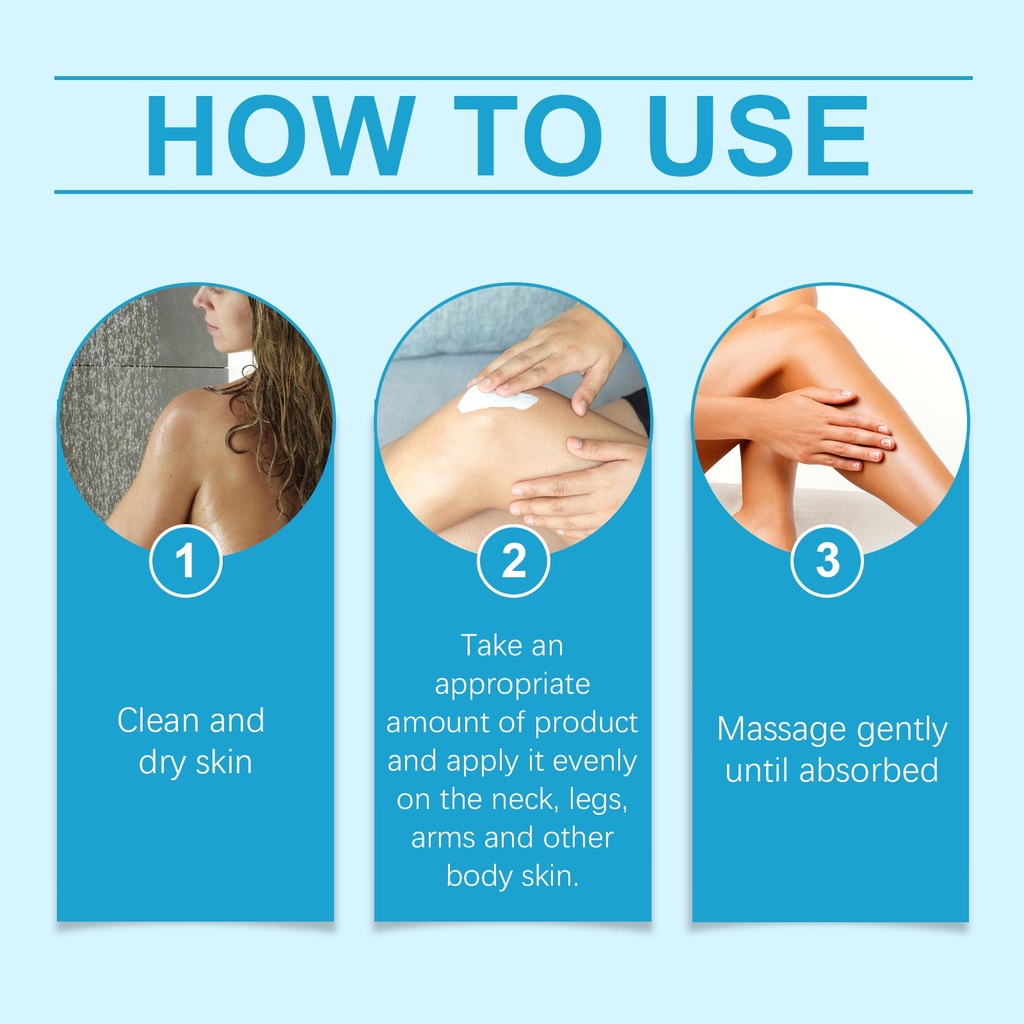 HOW TO USE

1

Clean and dry skin

2

Take an appropriate amount of product and apply it evenly on the neck, legs, arms and other body skin.

3

Massage gently until absorbed