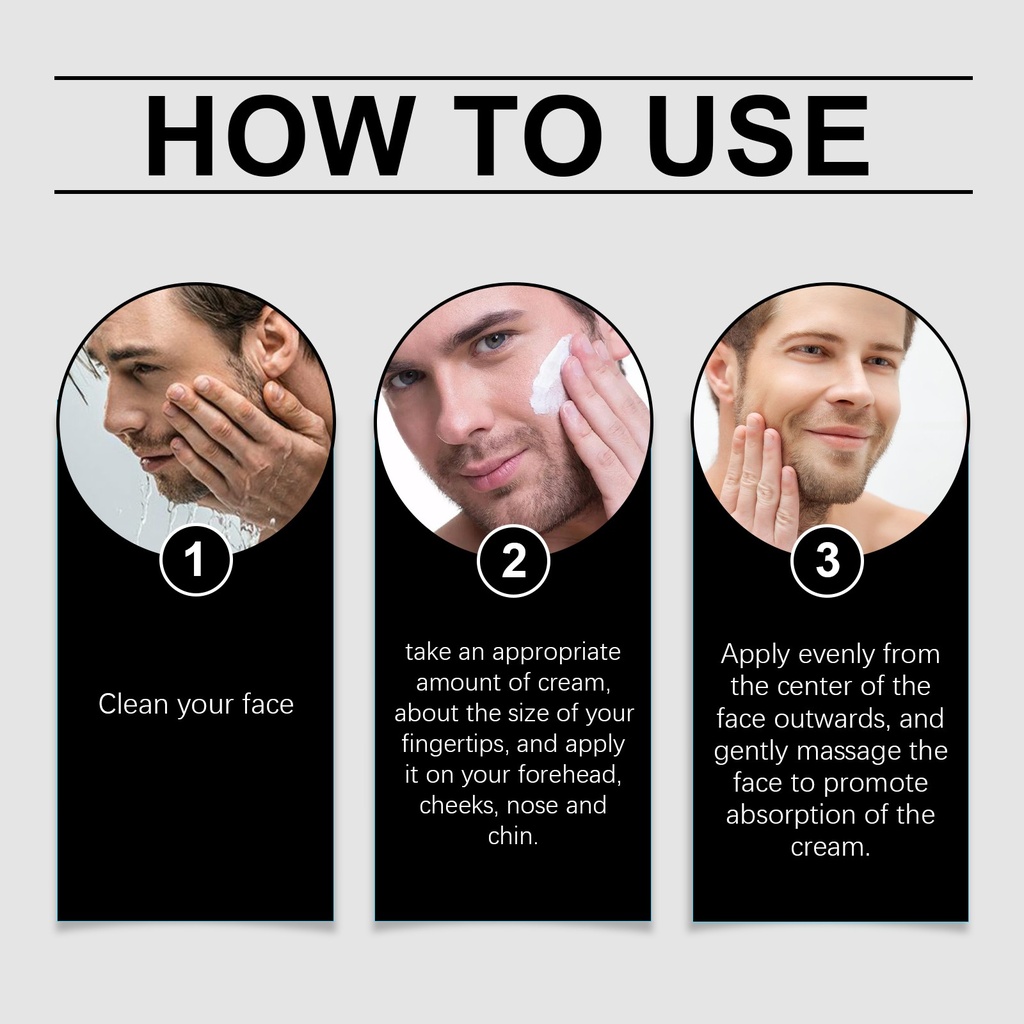 HOW TO USE

1

Clean your face

2

take an appropriate amount of cream, about the size of your fingertips, and apply it on your forehead, cheeks, nose and chin.

3

Apply evenly from the center of the face outwards, and gently massage the face to promote absorption of the cream.