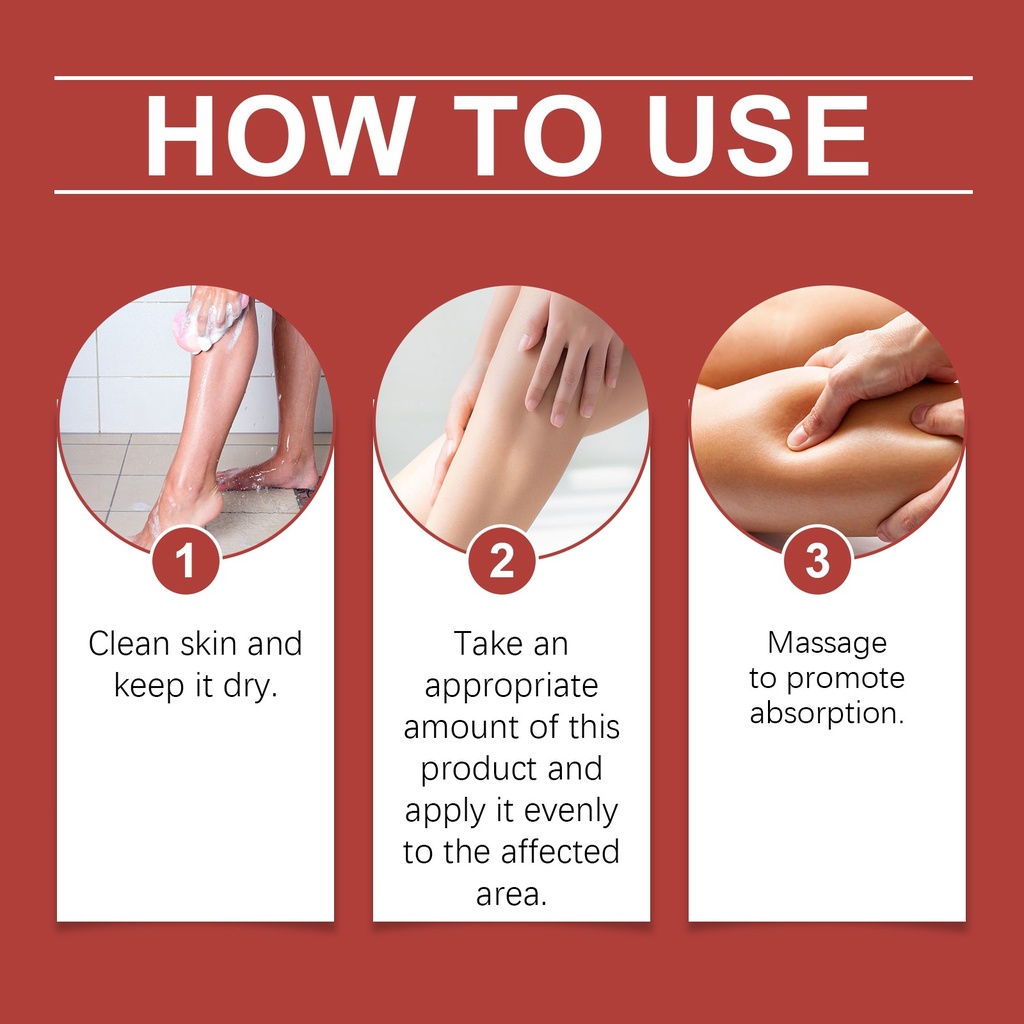 HOW TO USE

1

Clean skin and keep it dry.

2

Take an appropriate amount of this product and apply it evenly to the affected area.

3

Massage to promote absorption.