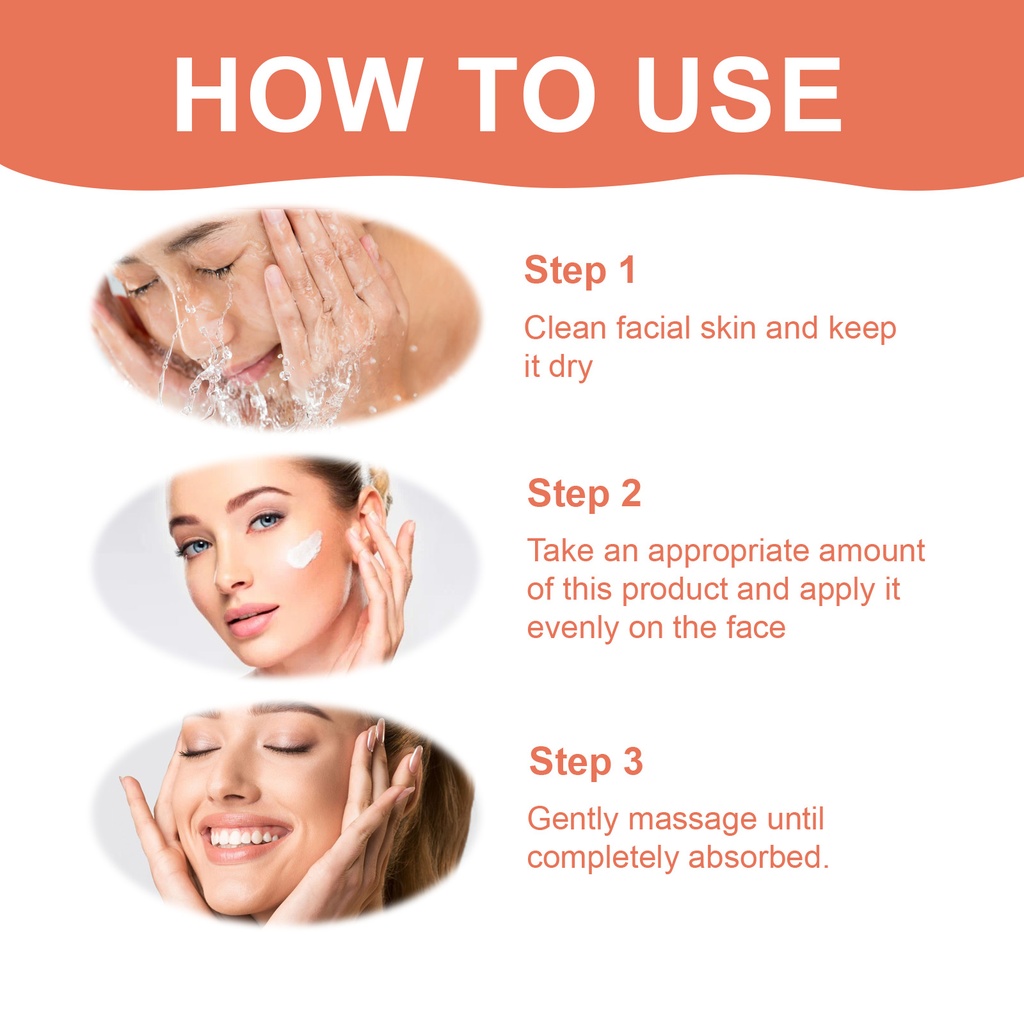 HOW TO USE

Step 1

Clean facial skin and keep it dry

Step 2

Take an appropriate amount of this product and apply it evenly on the face

Step 3

Gently massage until completely absorbed.