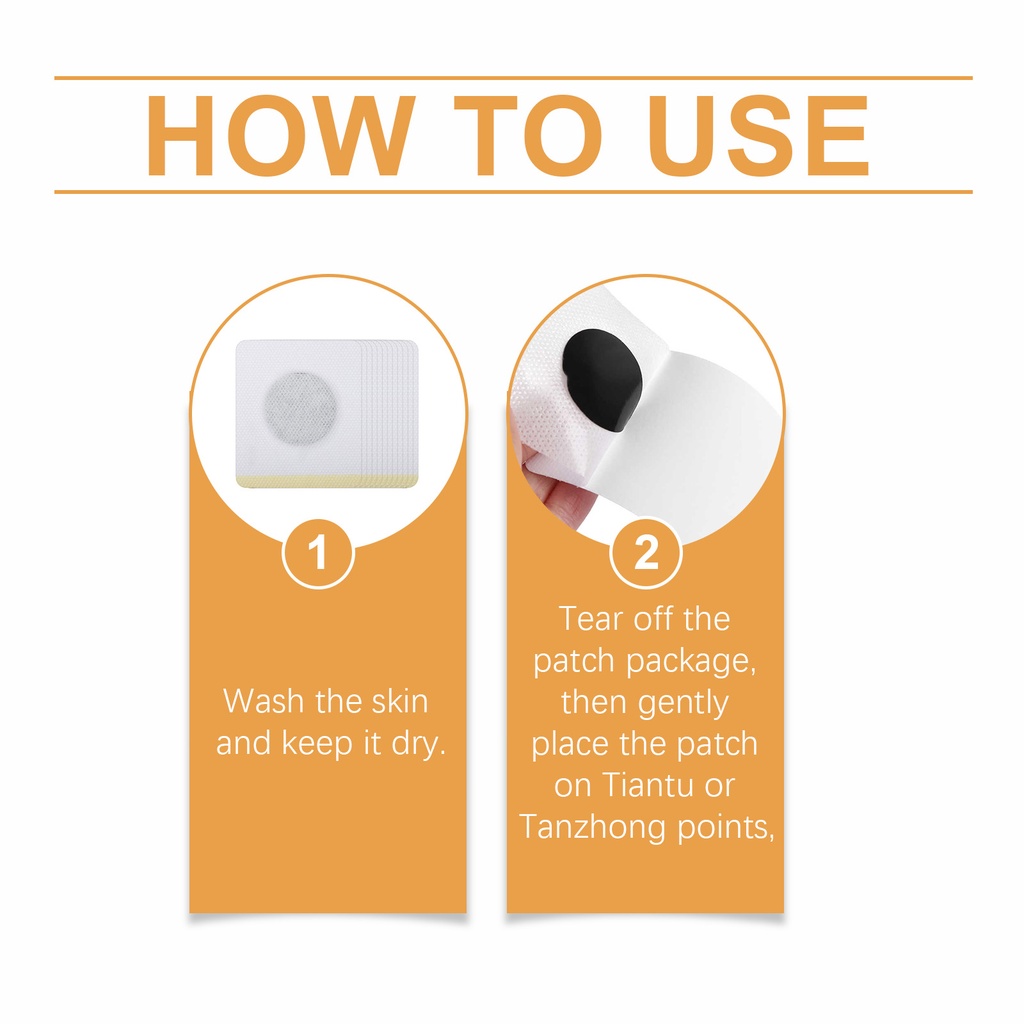 HOW TO USE

1

Wash the skin and keep it dry.

2

Tear off the patch package, then gently place the patch on Tiantu or Tanzhong points,