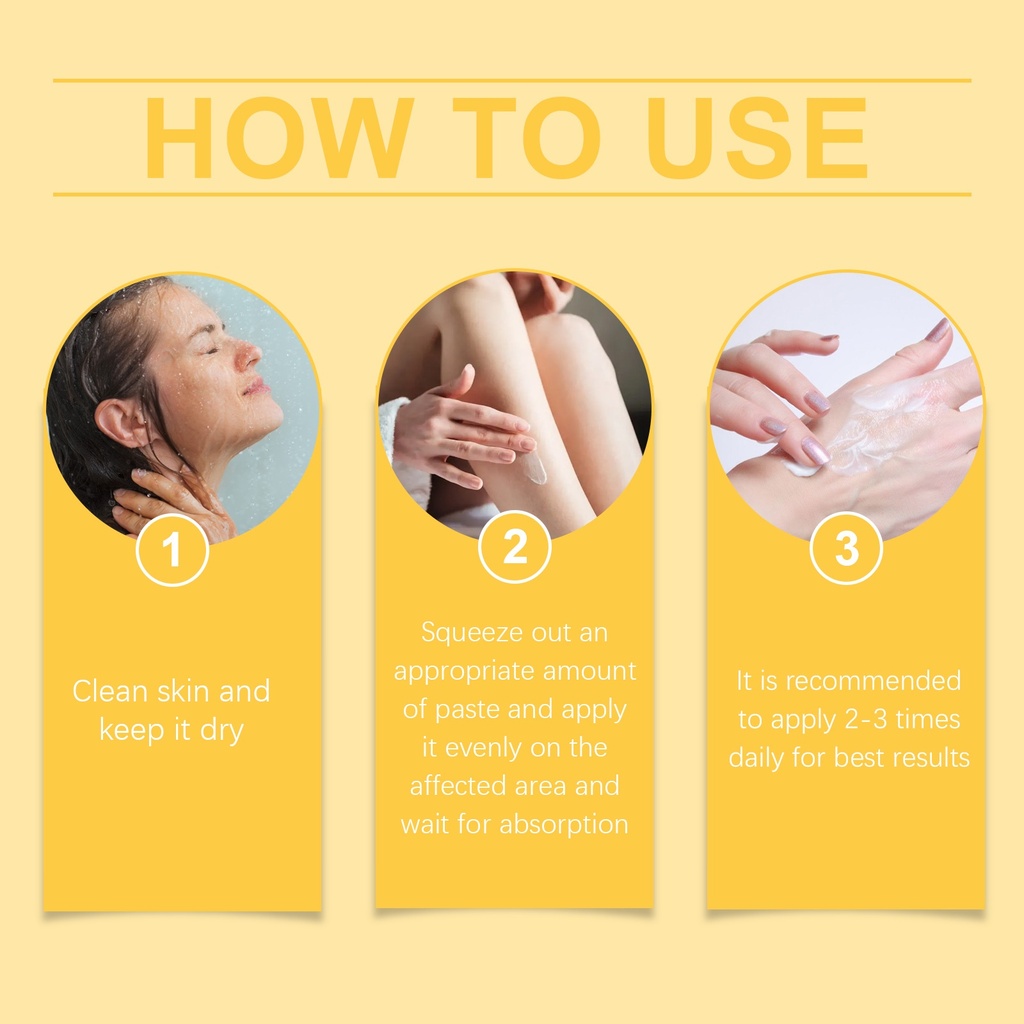 HOW TO USE

1

Clean skin and keep it dry

2

Squeeze out an appropriate amount of paste and apply it evenly on the affected area and wait for absorption

3

It is recommended to apply 2-3 times daily for best results