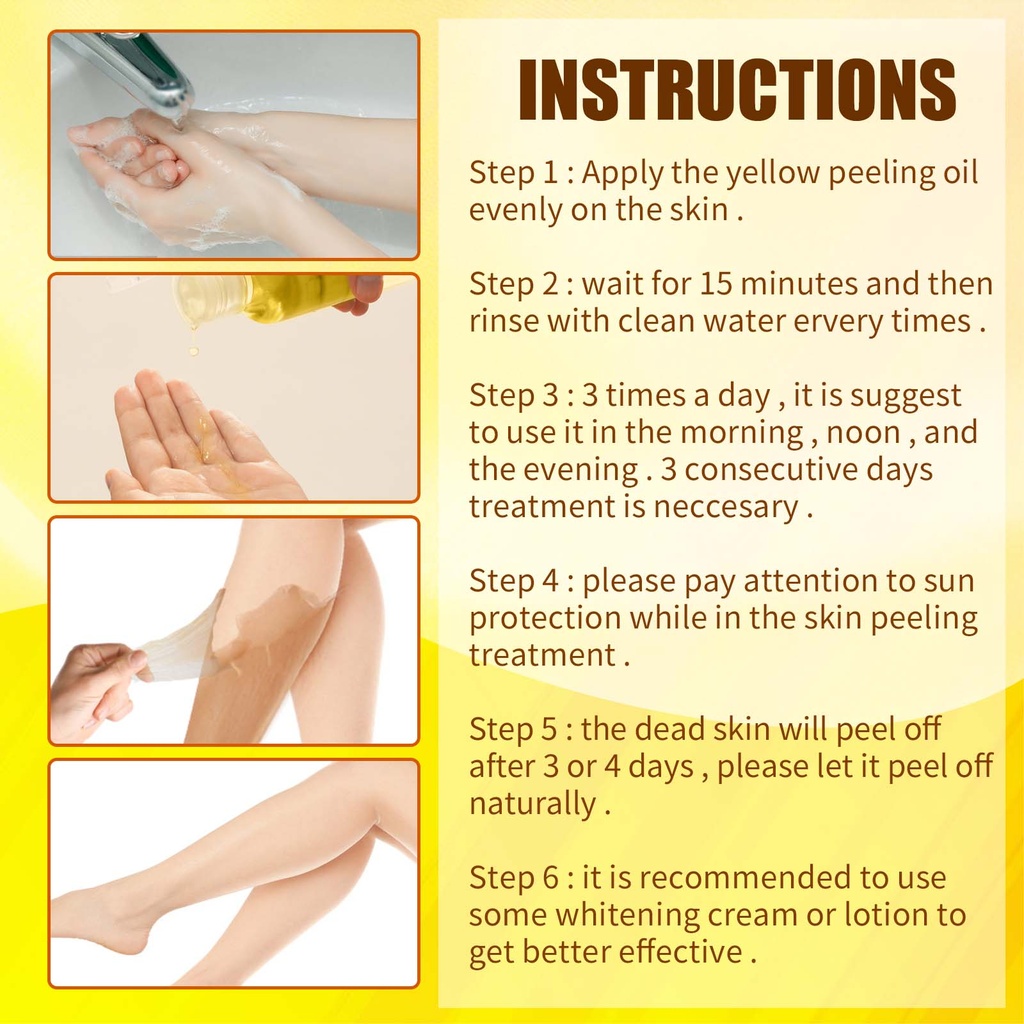 INSTRUCTIONS

Step 1 : Apply the yellow peeling oil evenly on the skin .

Step 2 : wait for 15 minutes and then rinse with clean water ervery times .

Step 3 : 3 times a day , it is suggest to use it in the morning , noon , and the evening . 3 consecutive days treatment is neccesary .

Step 4 : please pay attention to sun protection while in the skin peeling treatment .

Step 5 : the dead skin will peel off after 3 or 4 days , please let it peel off naturally .

Step 6 : it is recommended to use some whitening cream or lotion to get better effective .