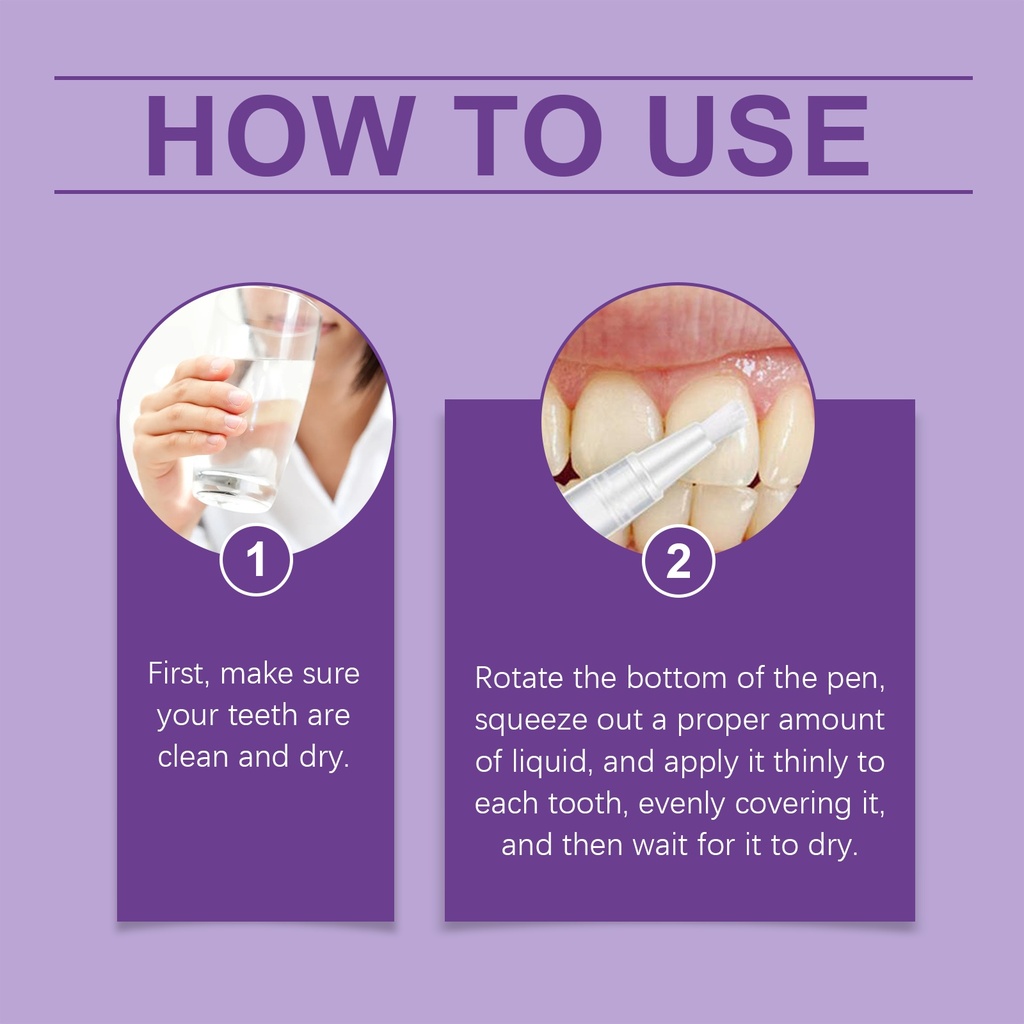 HOW TO USE

1

First, make sure your teeth are clean and dry.

2

Rotate the bottom of the pen, squeeze out a proper amount of liquid, and apply it thinly to each tooth, evenly covering it, and then wait for it to dry.