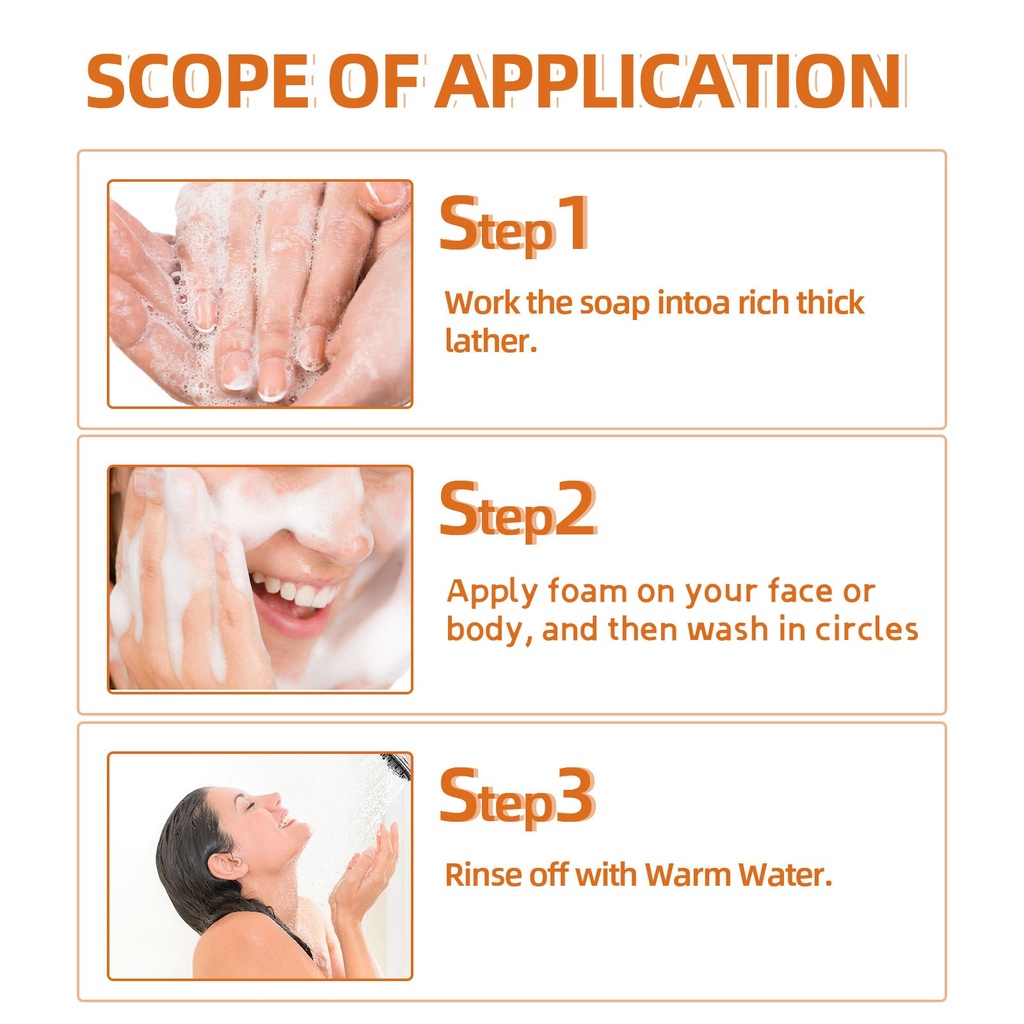 SCOPE OF APPLICATION

Step1

Work the soap intoa rich thick lather.

Step2

Apply foam on your face or body, and then wash in circles

Step3

Rinse off with Warm Water.