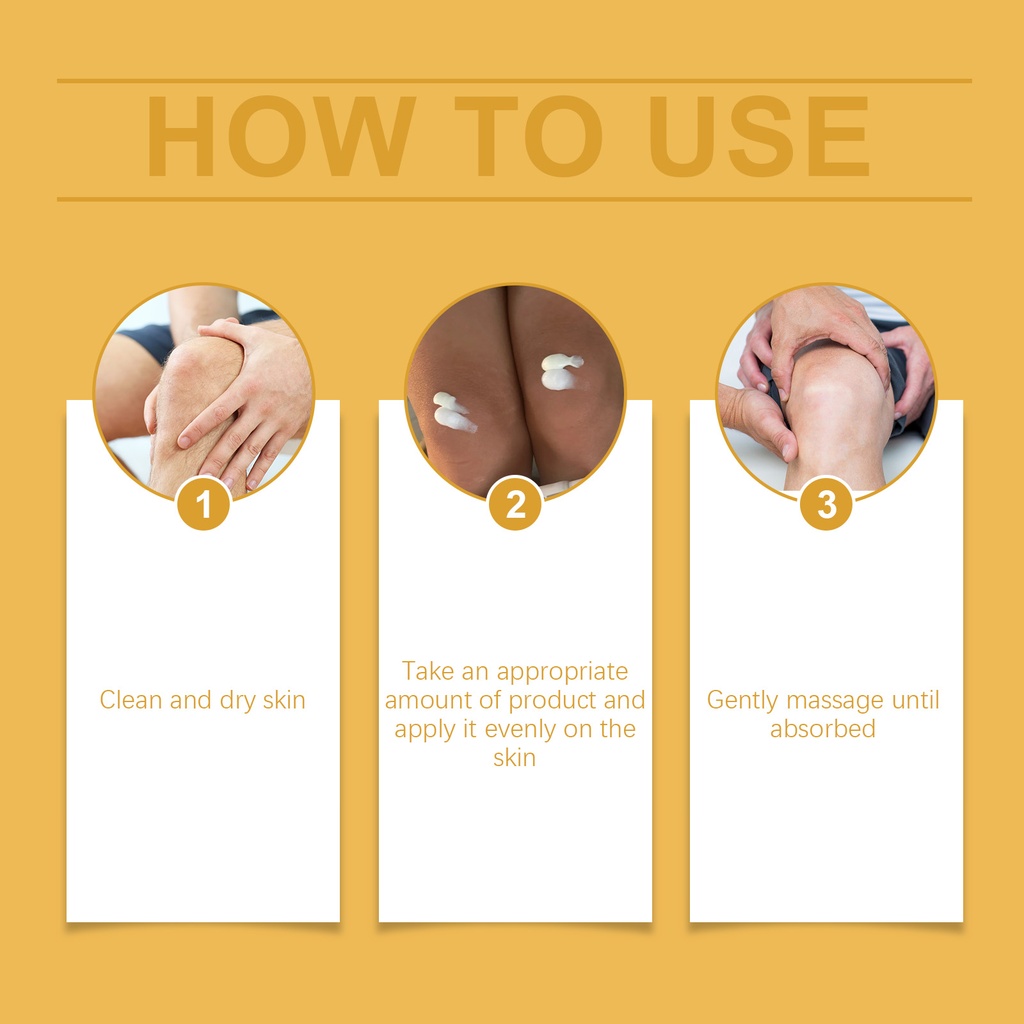 HOW TO USE

1

Clean and dry skin

2

Take an appropriate amount of product and apply it evenly on the skin

3

Gently massage until absorbed