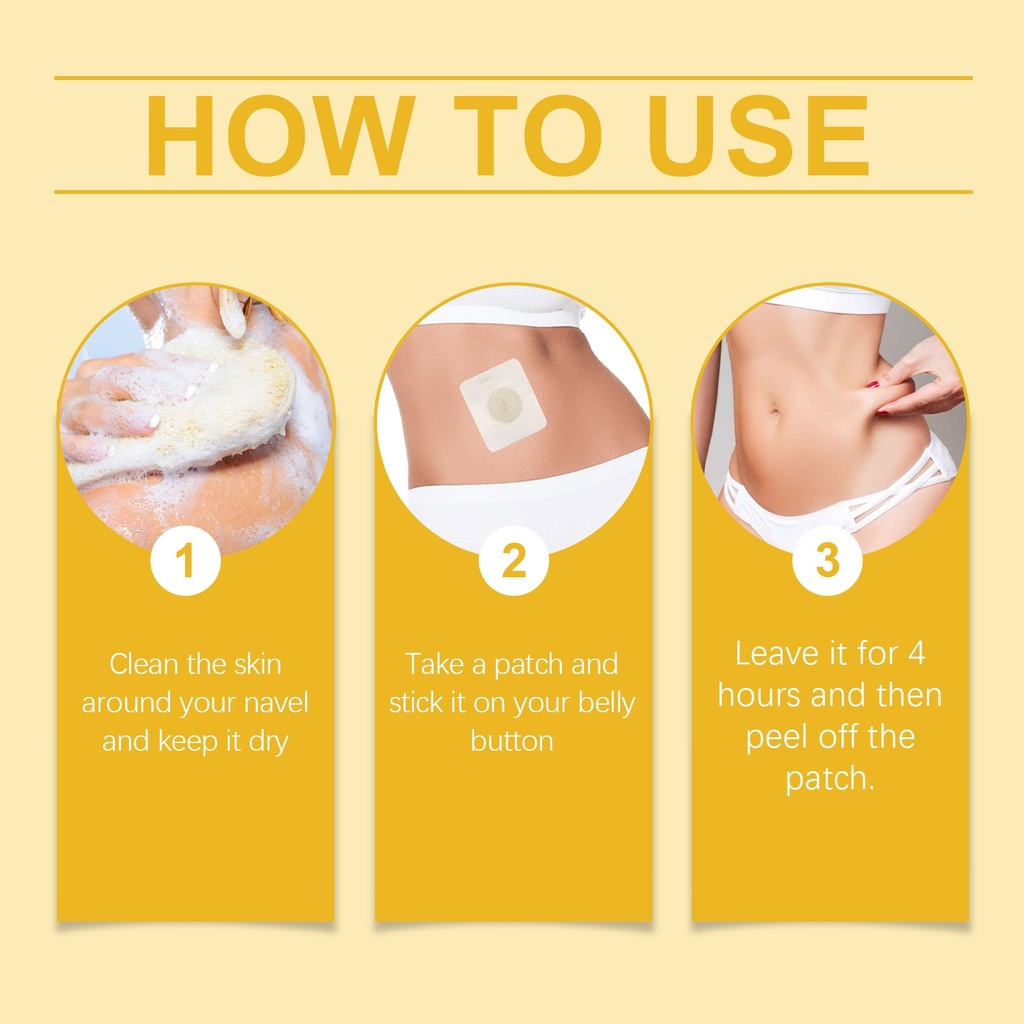 HOW TO USE

1

Clean the skin around your navel and keep it dry

2

Take a patch and stick it on your belly button

3

Leave it for 4 hours and then peel off the patch.