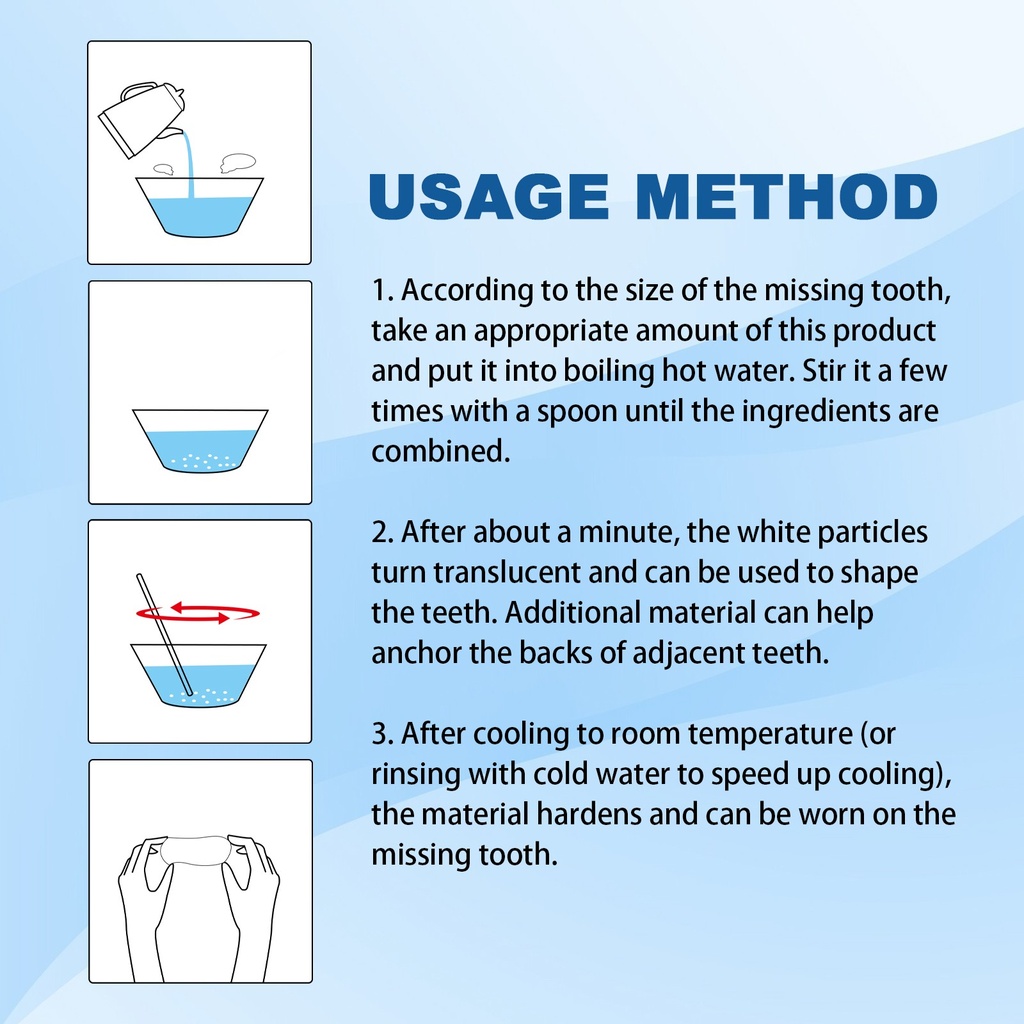 USAGE METHOD

1. According to the size of the missing tooth, take an appropriate amount of this product and put it into boiling hot water. Stir it a few times with a spoon until the ingredients are combined.

2. After about a minute, the white particles turn translucent and can be used to shape the teeth. Additional material can help anchor the backs of adjacent teeth.

3. After cooling to room temperature (or rinsing with cold water to speed up cooling), the material hardens and can be worn on the missing tooth.