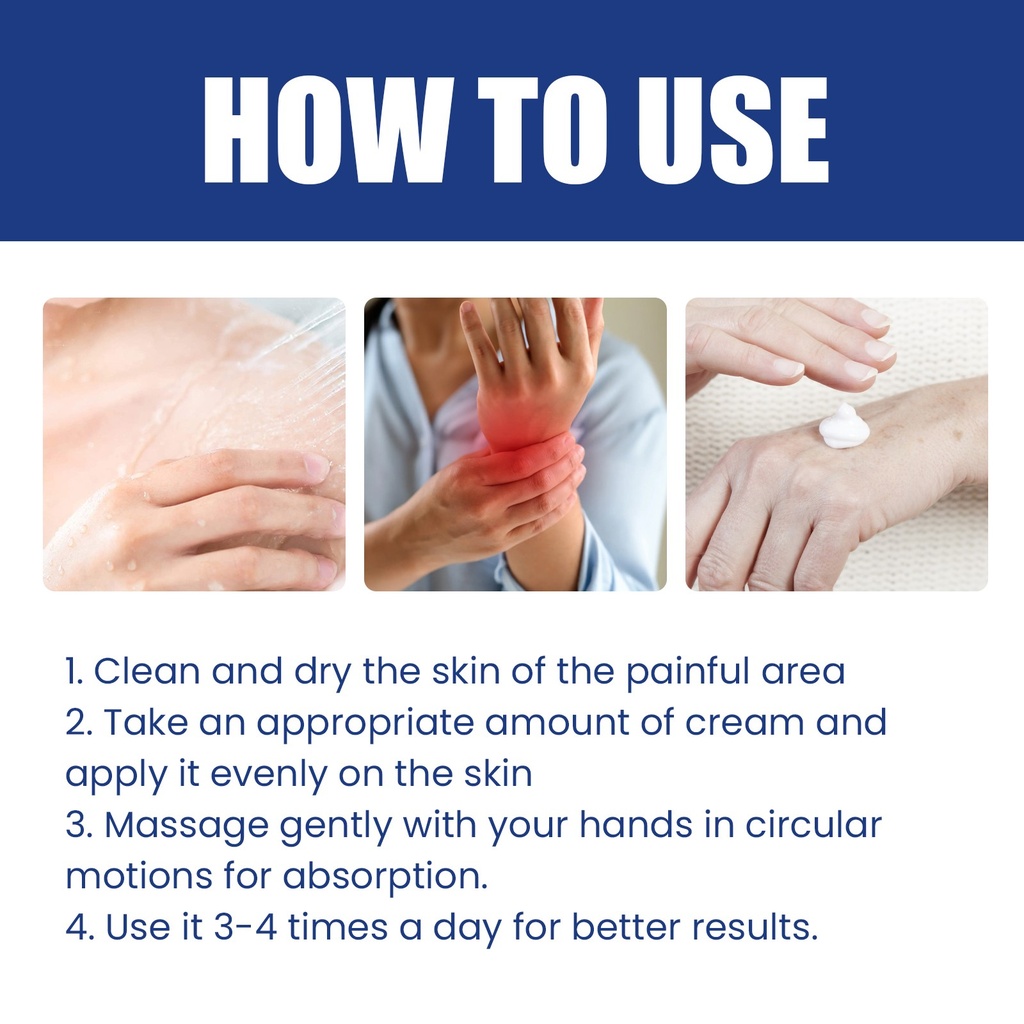 HOW TO USE

1. Clean and dry the skin of the painful area
2. Take an appropriate amount of cream and apply it evenly on the skin
3. Massage gently with your hands in circular motions for absorption.
4. Use it 3-4 times a day for better results.