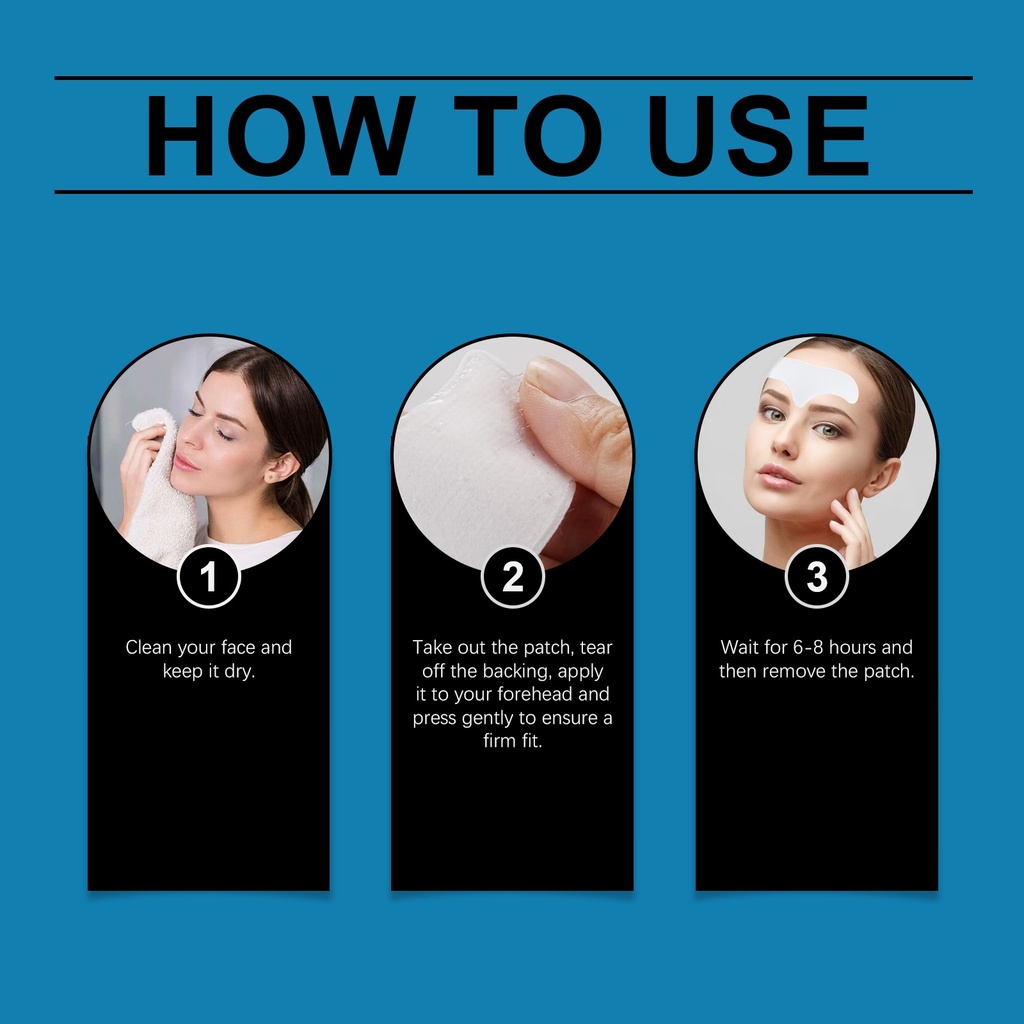 HOW TO USE

1

Clean your face and keep it dry.

2

Take out the patch, tear off the backing, apply it to your forehead and press gently to ensure a firm fit.

3

Wait for 6-8 hours and then remove the patch.