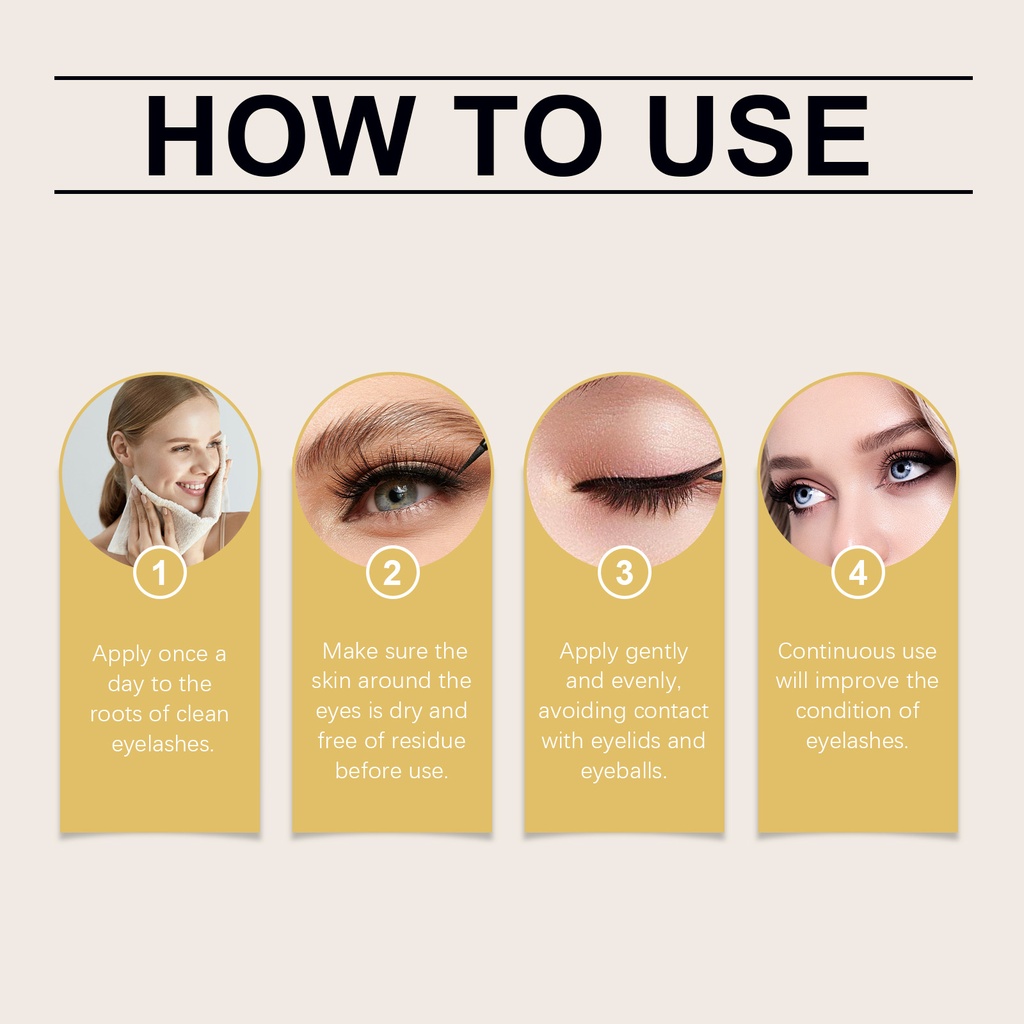 HOW TO USE

1

Apply once a day to the roots of clean eyelashes.

2

Make sure the skin around the eyes is dry and free of residue before use.

3

Apply gently and evenly, avoiding contact with eyelids and eyeballs.

4

Continuous use will improve the condition of eyelashes.