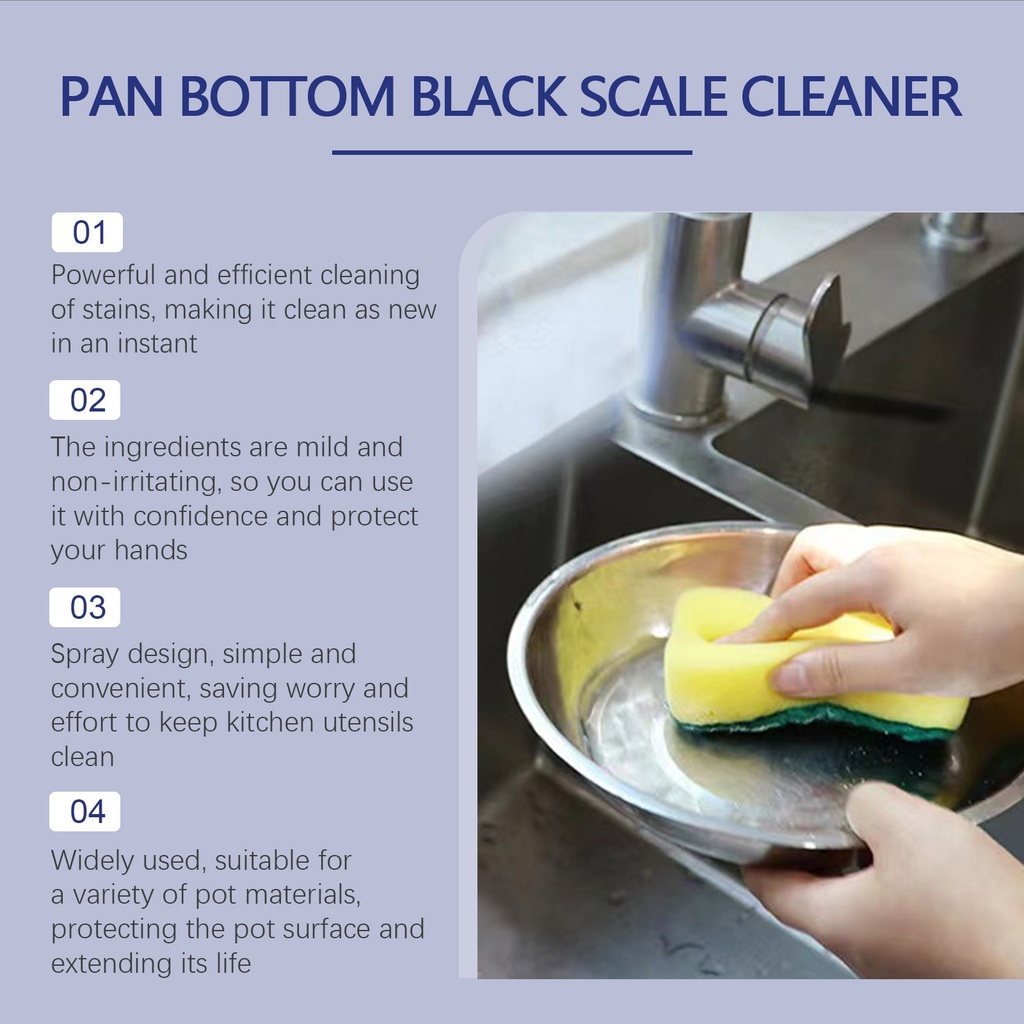 PAN BOTTOM BLACK SCALE CLEANER

01
Powerful and efficient cleaning of stains, making it clean as new in an instant

02
The ingredients are mild and non-irritating, so you can use it with confidence and protect your hands

03
Spray design, simple and convenient, saving worry and effort to keep kitchen utensils clean

04
Widely used, suitable for a variety of pot materials, protecting the pot surface and extending its life