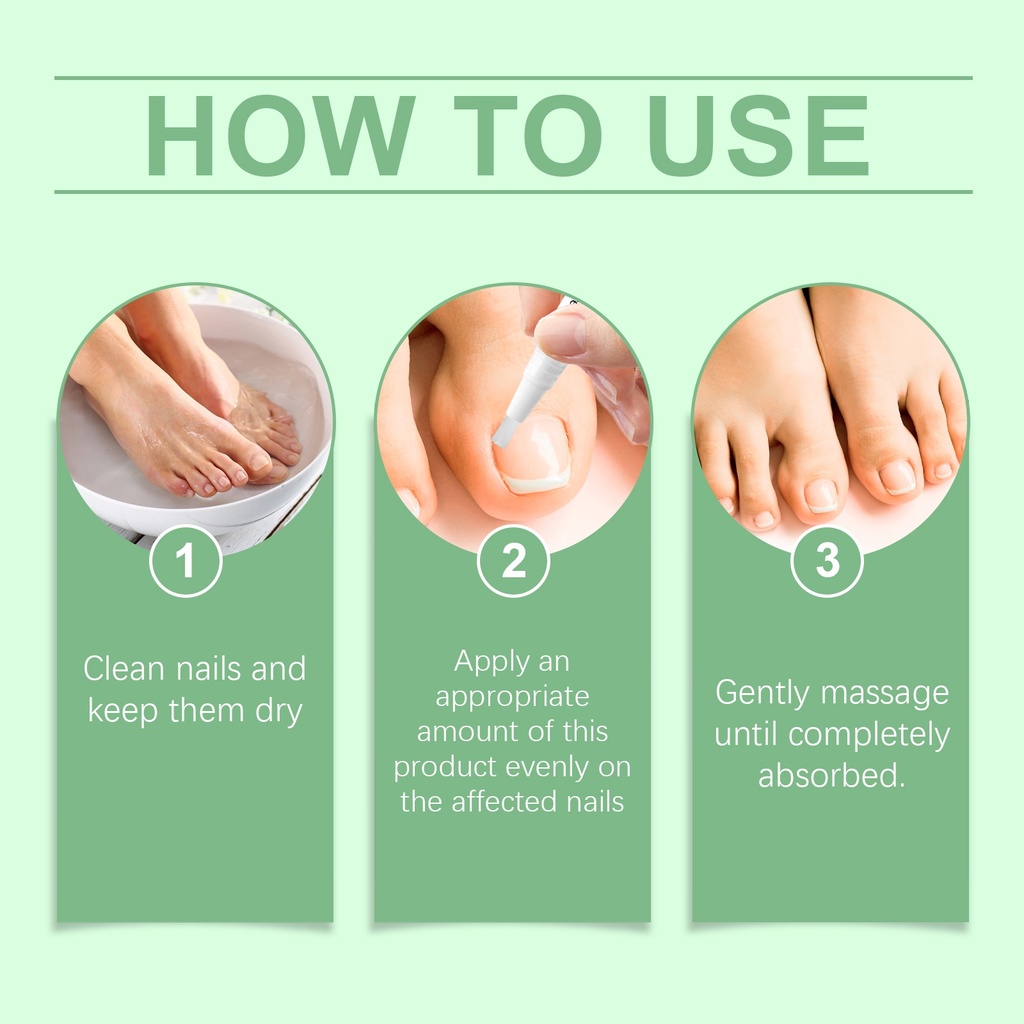 HOW TO USE

1

Clean nails and keep them dry

2

Apply an appropriate amount of this product evenly on the affected nails

3

Gently massage until completely absorbed.