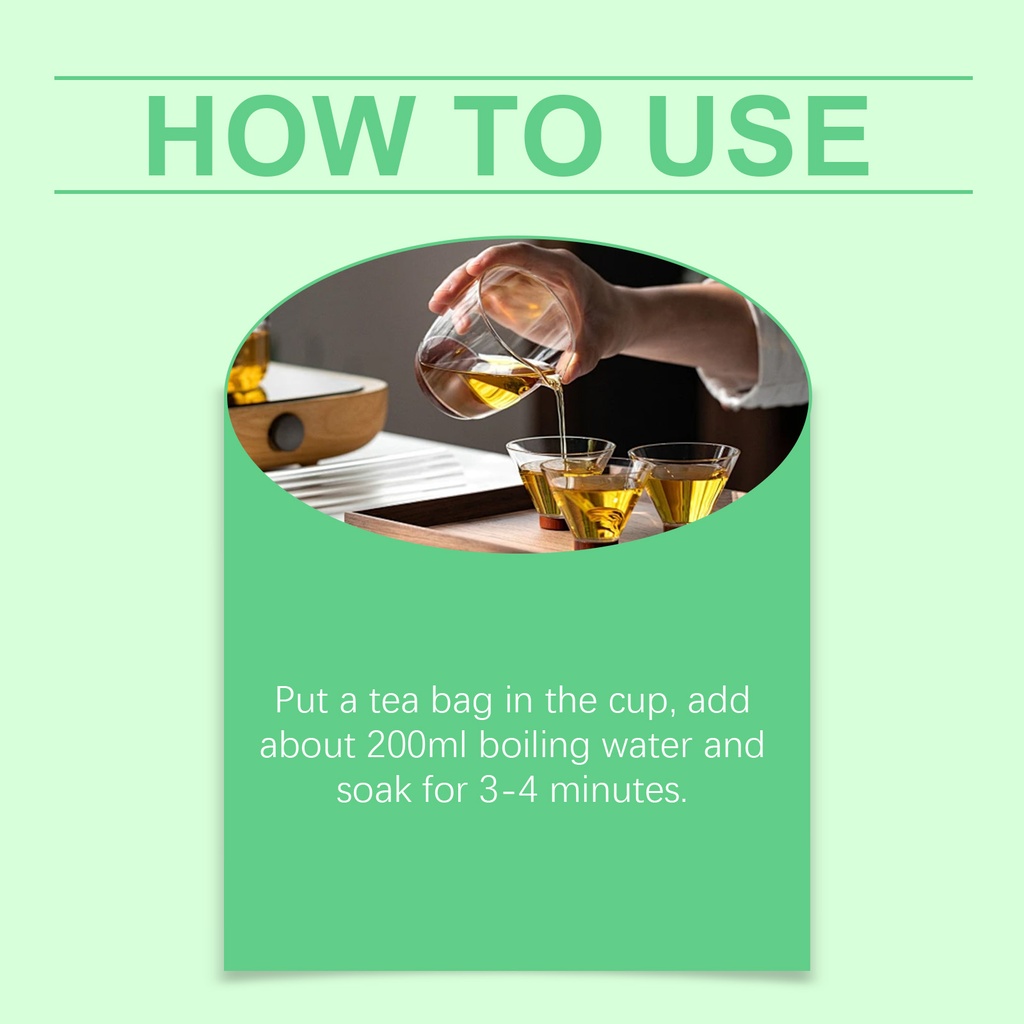 HOW TO USE

Put a tea bag in the cup, add about 200ml boiling water and soak for 3-4 minutes.