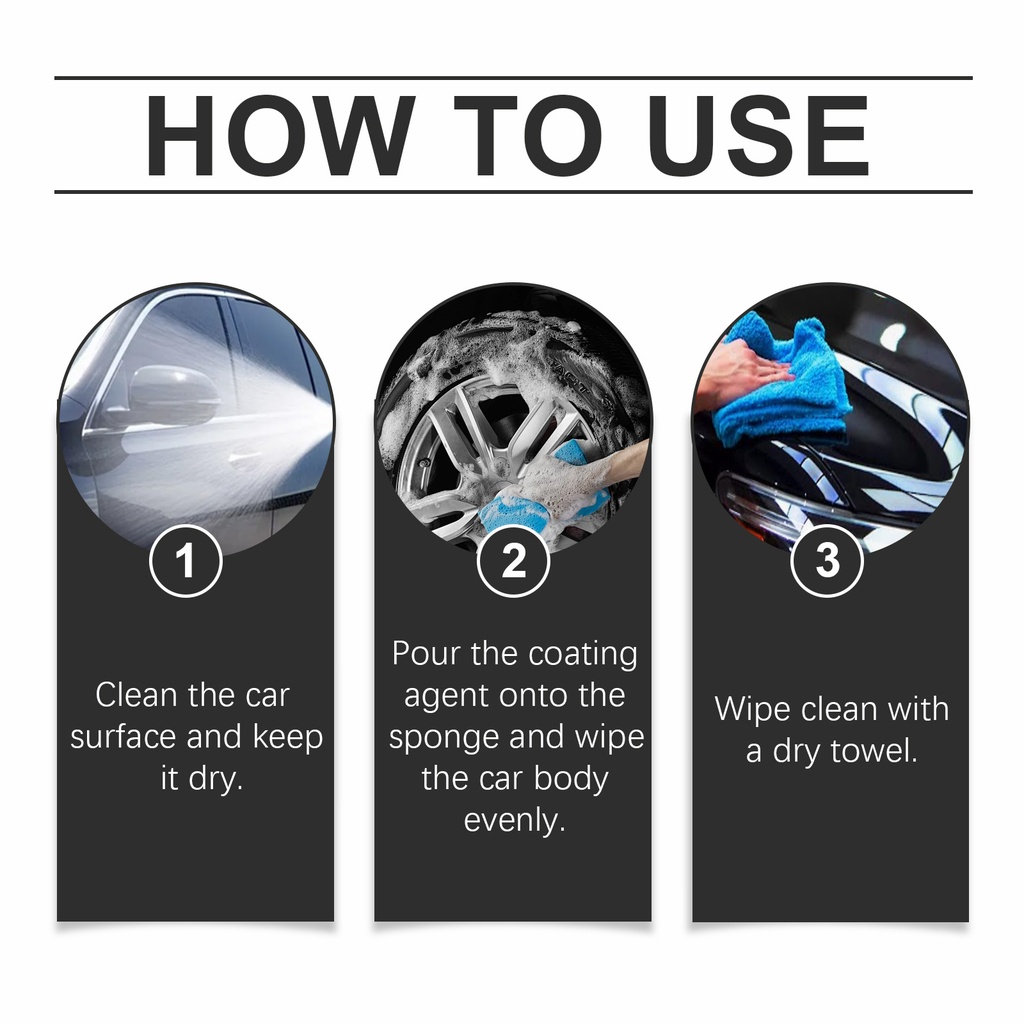 HOW TO USE

1

Clean the car surface and keep it dry.

2

Pour the coating agent onto the sponge and wipe the car body evenly.

3

Wipe clean with a dry towel.