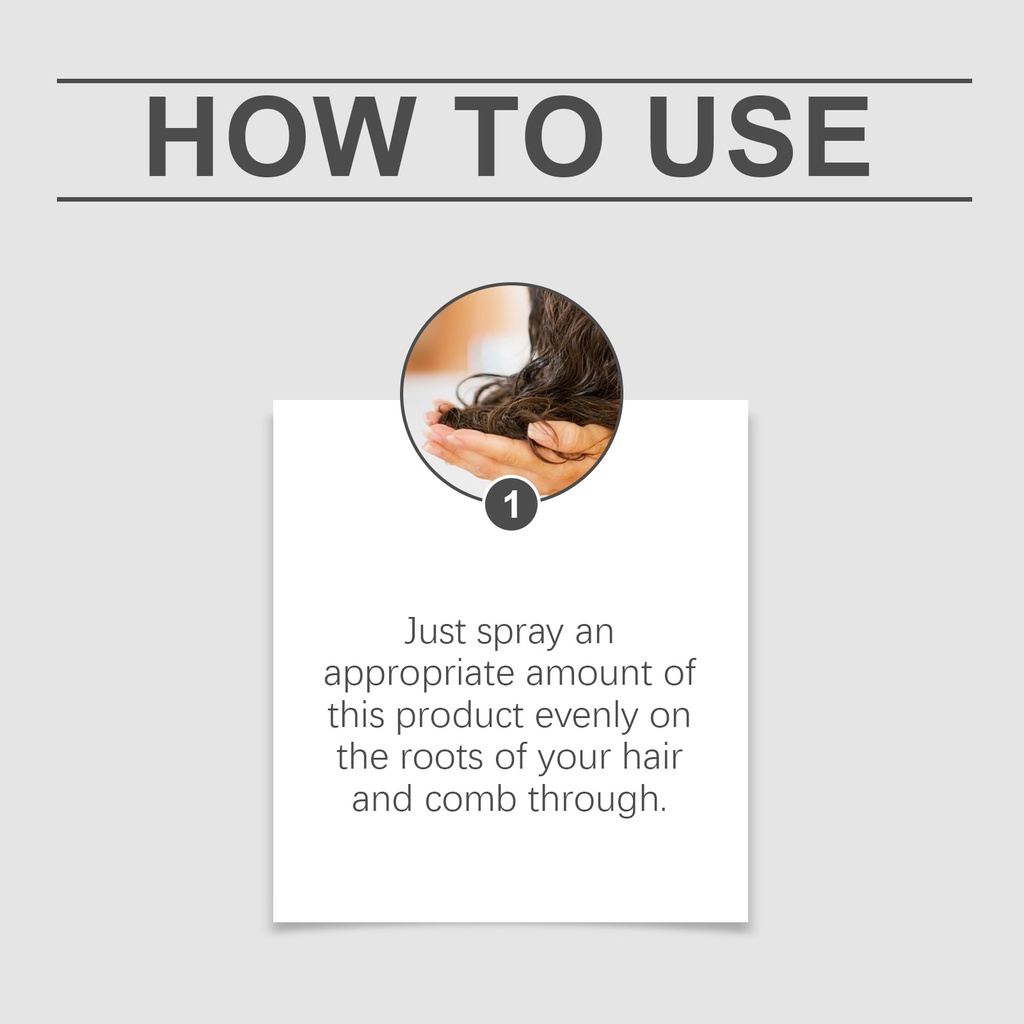 HOW TO USE

1

Just spray an appropriate amount of this product evenly on the roots of your hair and comb through.