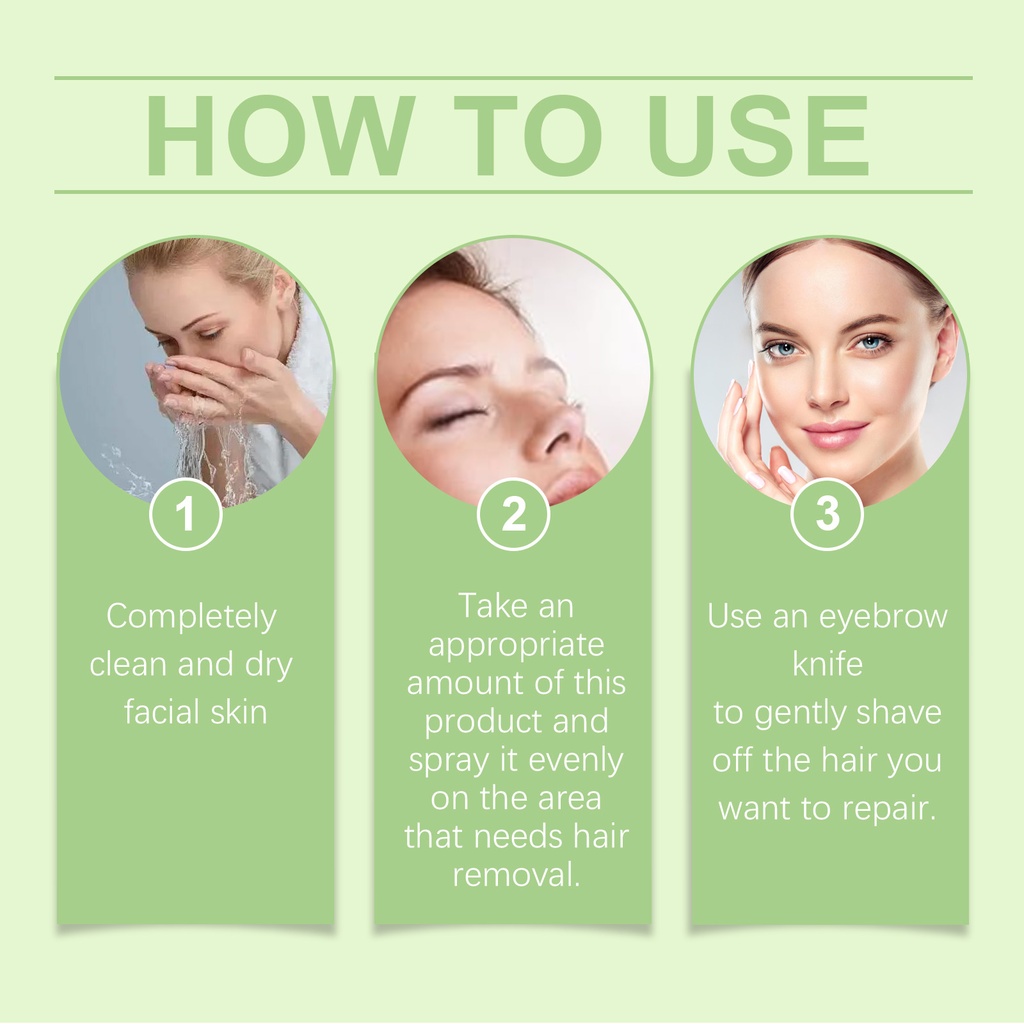 HOW TO USE

1

Completely clean and dry facial skin

2

Take an appropriate amount of this product and spray it evenly on the area that needs hair removal.

3

Use an eyebrow knife
to gently shave off the hair you want to repair.