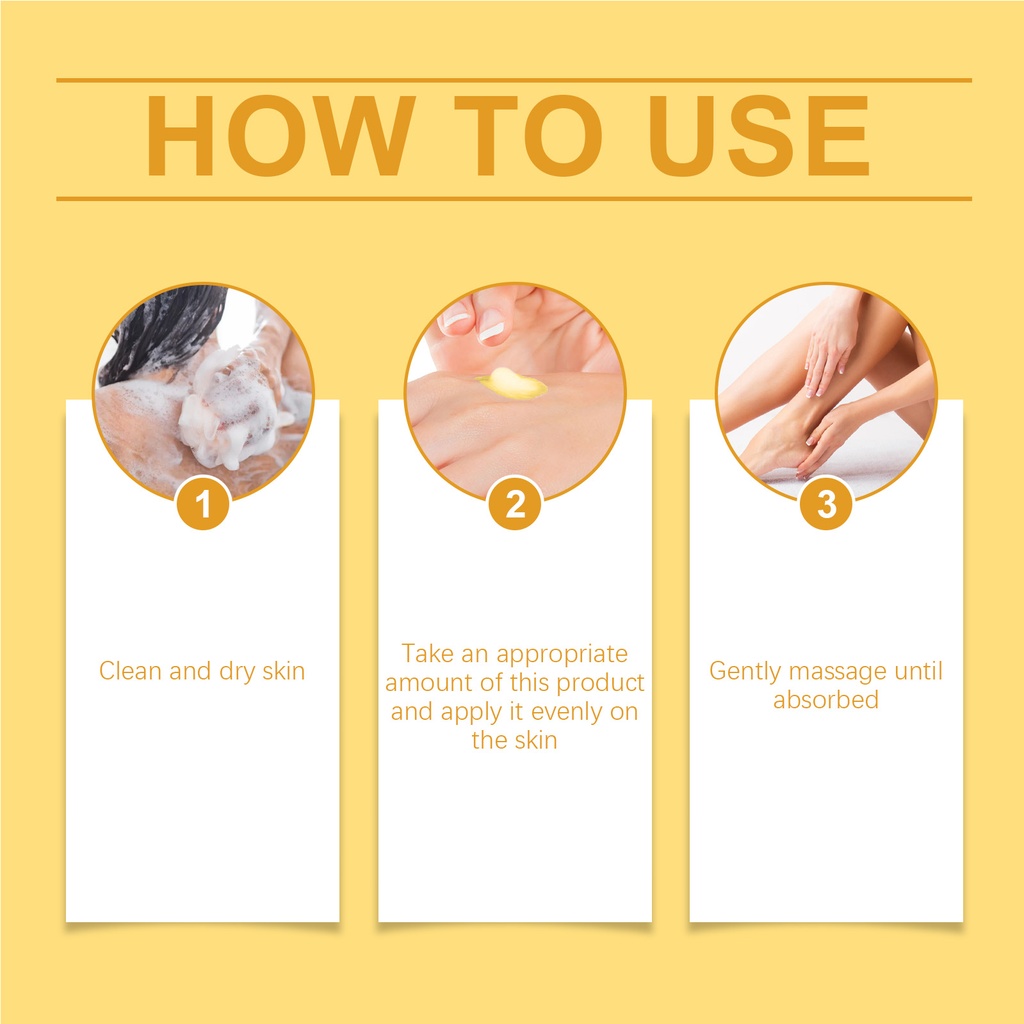 HOW TO USE

1

Clean and dry skin

2

Take an appropriate amount of this product and apply it evenly on the skin

3

Gently massage until absorbed