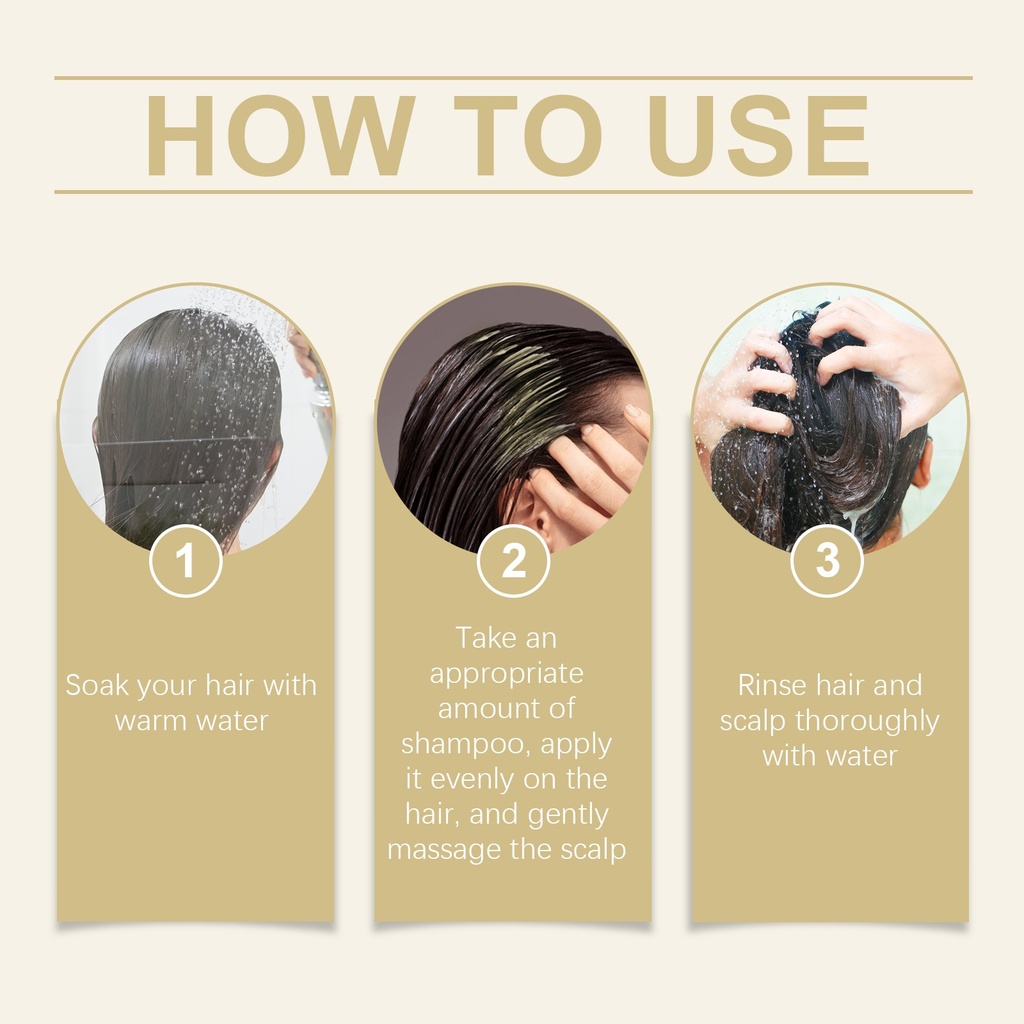 HOW TO USE

1

Soak your hair with warm water

2

Take an appropriate amount of shampoo, apply it evenly on the hair, and gently massage the scalp

3

Rinse hair and scalp thoroughly with water