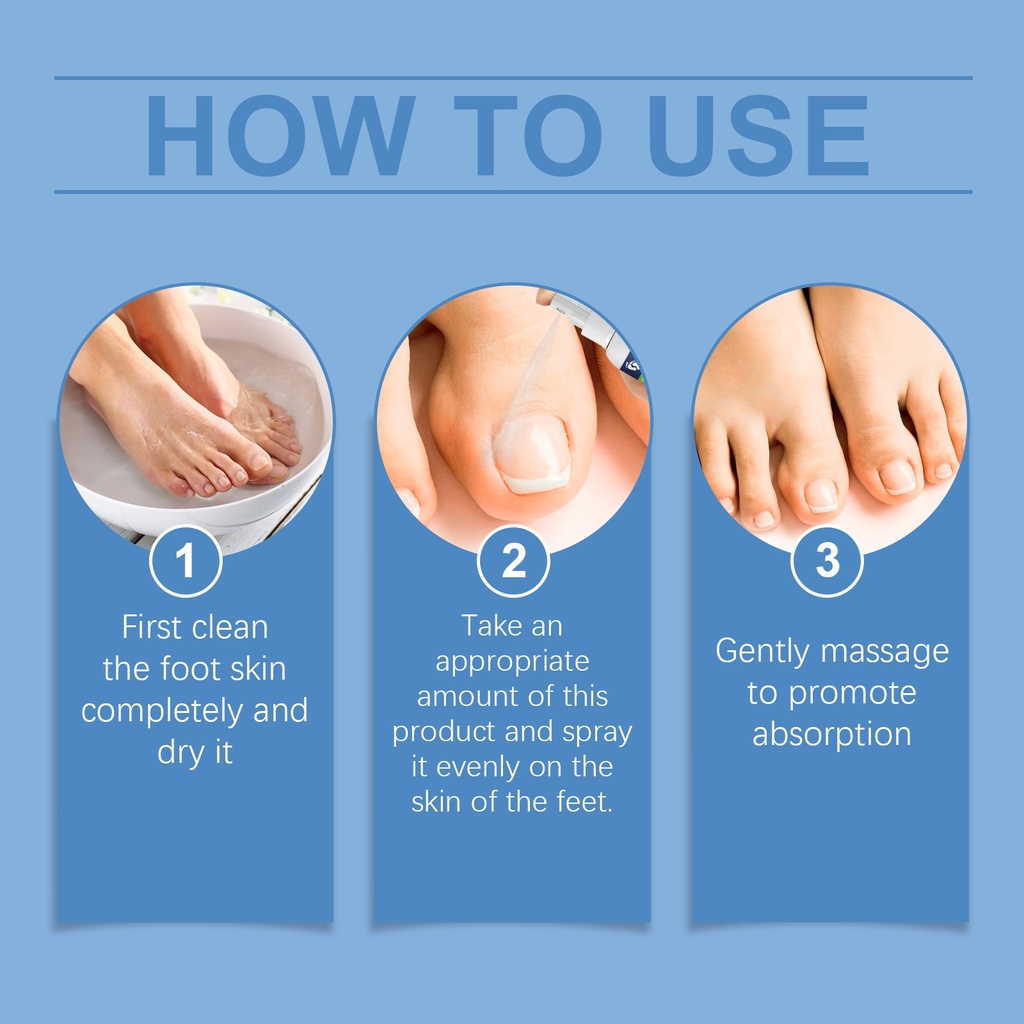 HOW TO USE

1

First clean the foot skin completely and dry it

2

Take an appropriate amount of this product and spray it evenly on the skin of the feet.

3

Gently massage to promote absorption