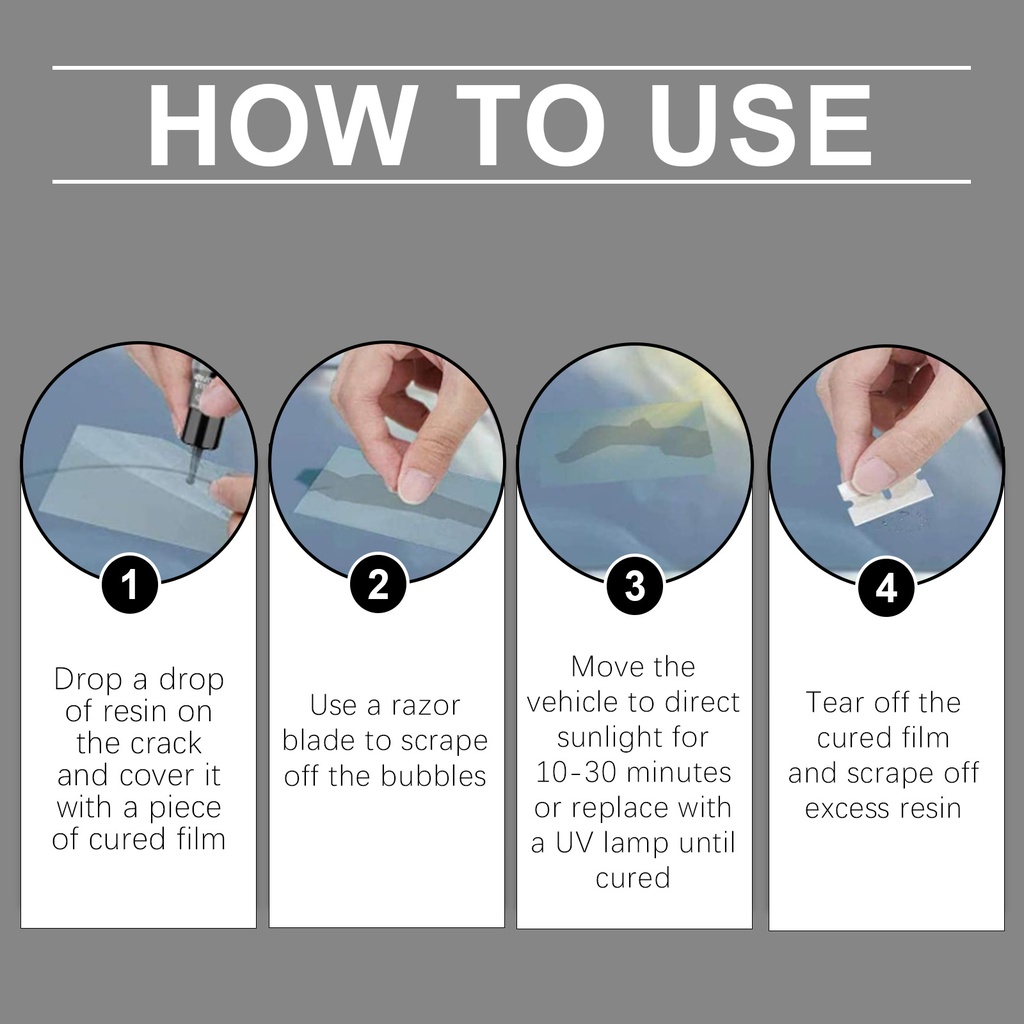 HOW TO USE

1

Drop a drop of resin on the crack and cover it with a piece of cured film

2

Use a razor blade to scrape off the bubbles

3

Move the vehicle to direct sunlight for 10-30 minutes or replace with a UV lamp until cured

4

Tear off the cured film and scrape off excess resin