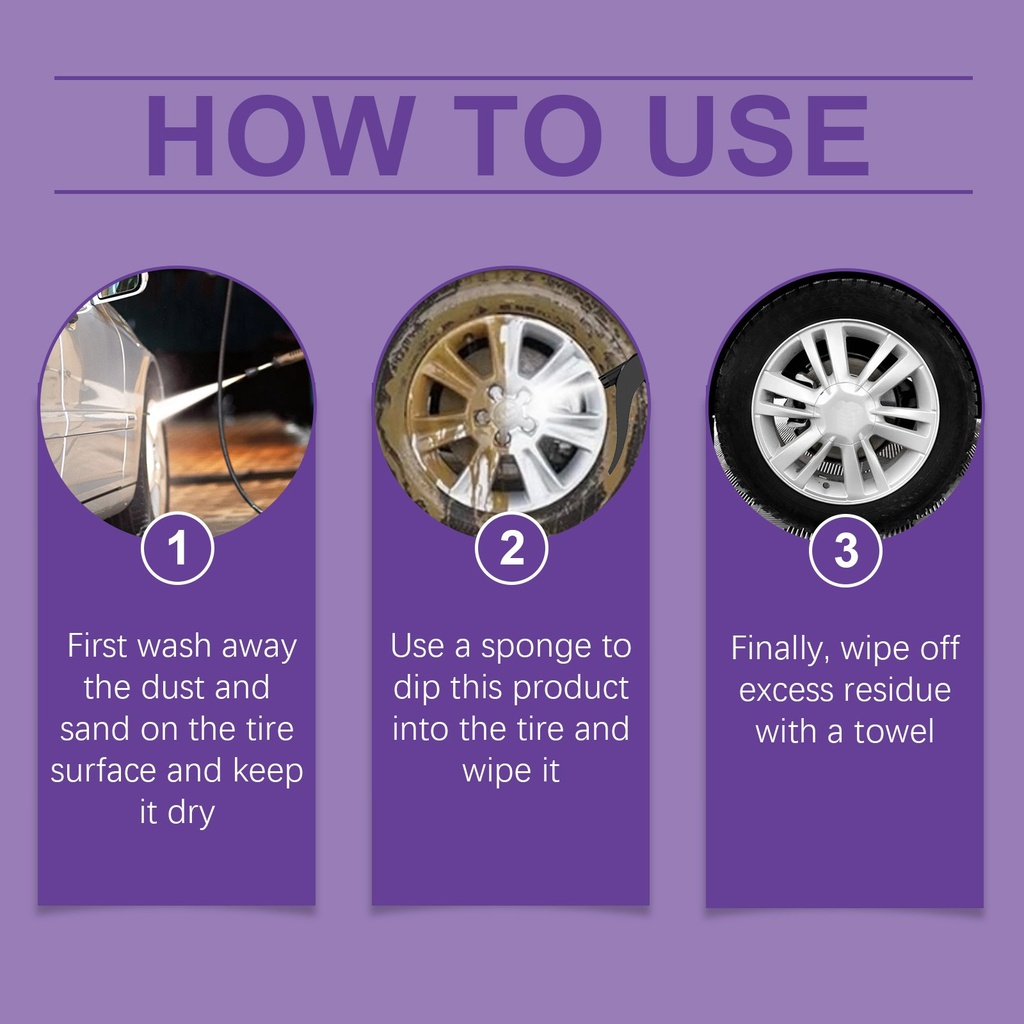 HOW TO USE

1

First wash away the dust and sand on the tire surface and keep it dry

2

Use a sponge to dip this product into the tire and wipe it

3

Finally, wipe off excess residue with a towel