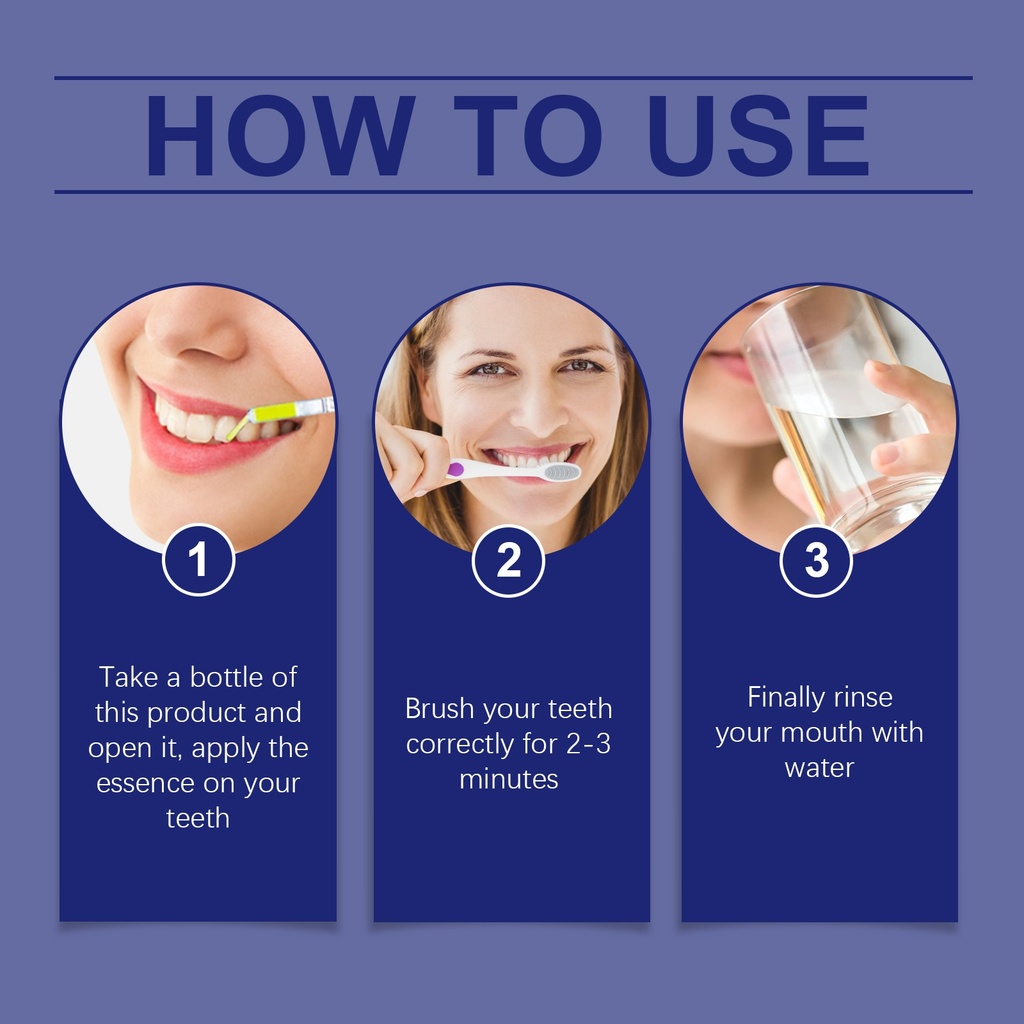 HOW TO USE

1

Take a bottle of this product and open it, apply the essence on your teeth

2

Brush your teeth correctly for 2-3 minutes

3

Finally rinse your mouth with water