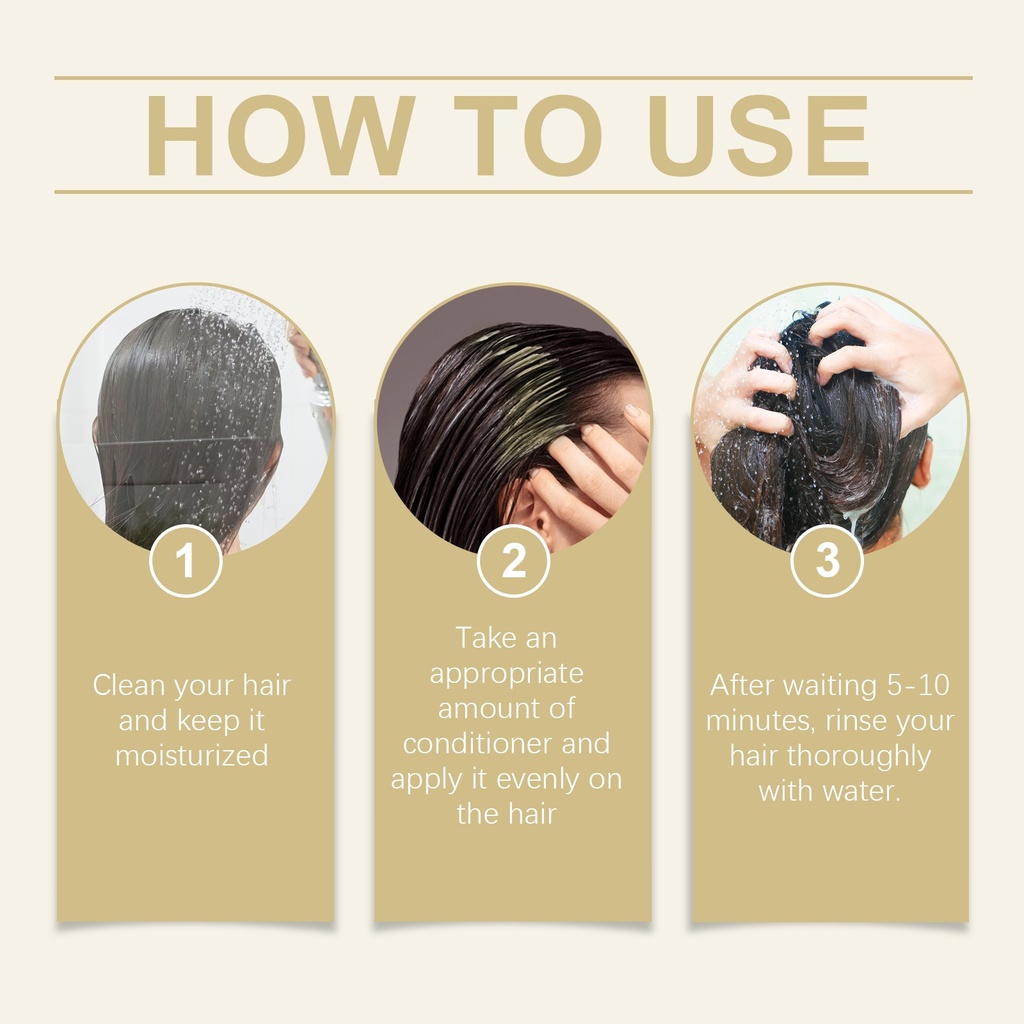 HOW TO USE

1

Clean your hair and keep it moisturized

2

Take an appropriate amount of conditioner and apply it evenly on the hair

3

After waiting 5-10 minutes, rinse your hair thoroughly with water.