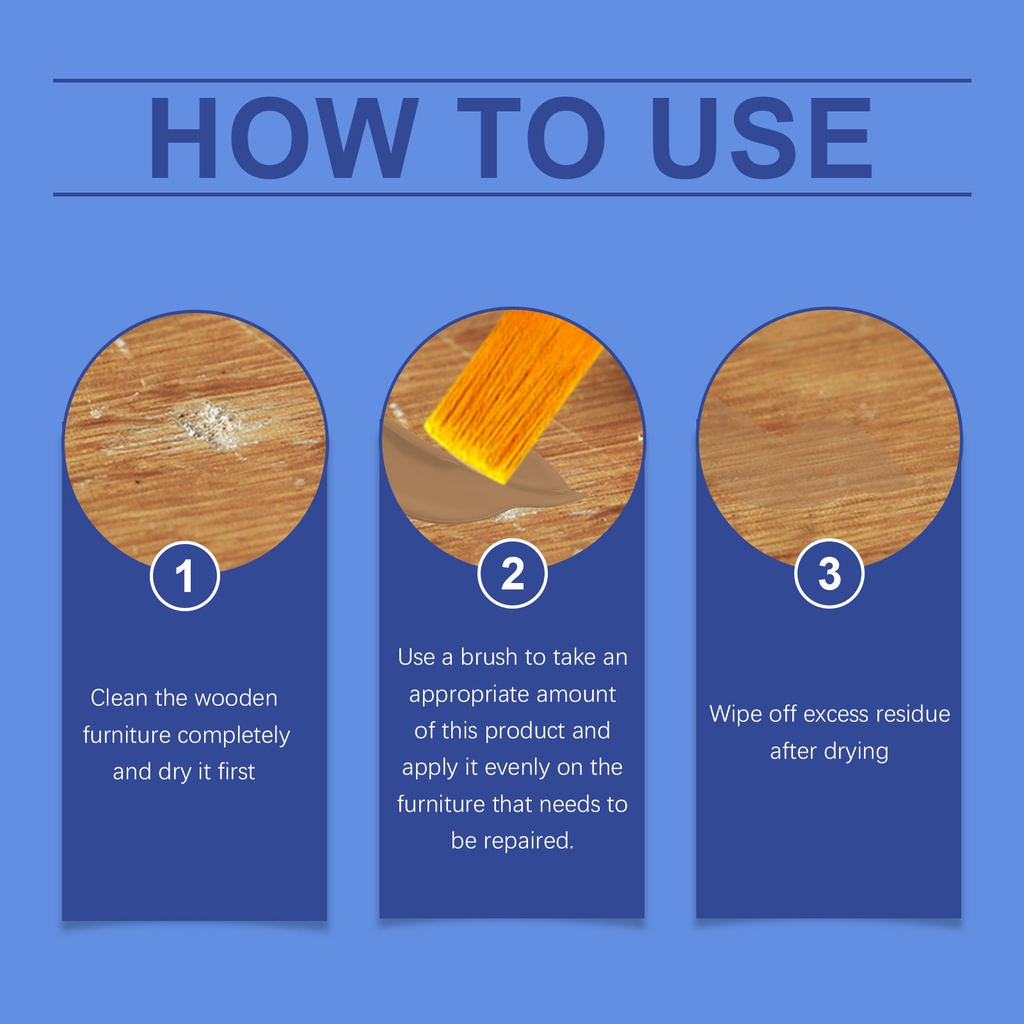 HOW TO USE

1

Clean the wooden furniture completely and dry it first

2

Use a brush to take an appropriate amount of this product and apply it evenly on the furniture that needs to be repaired.

3

Wipe off excess residue after drying