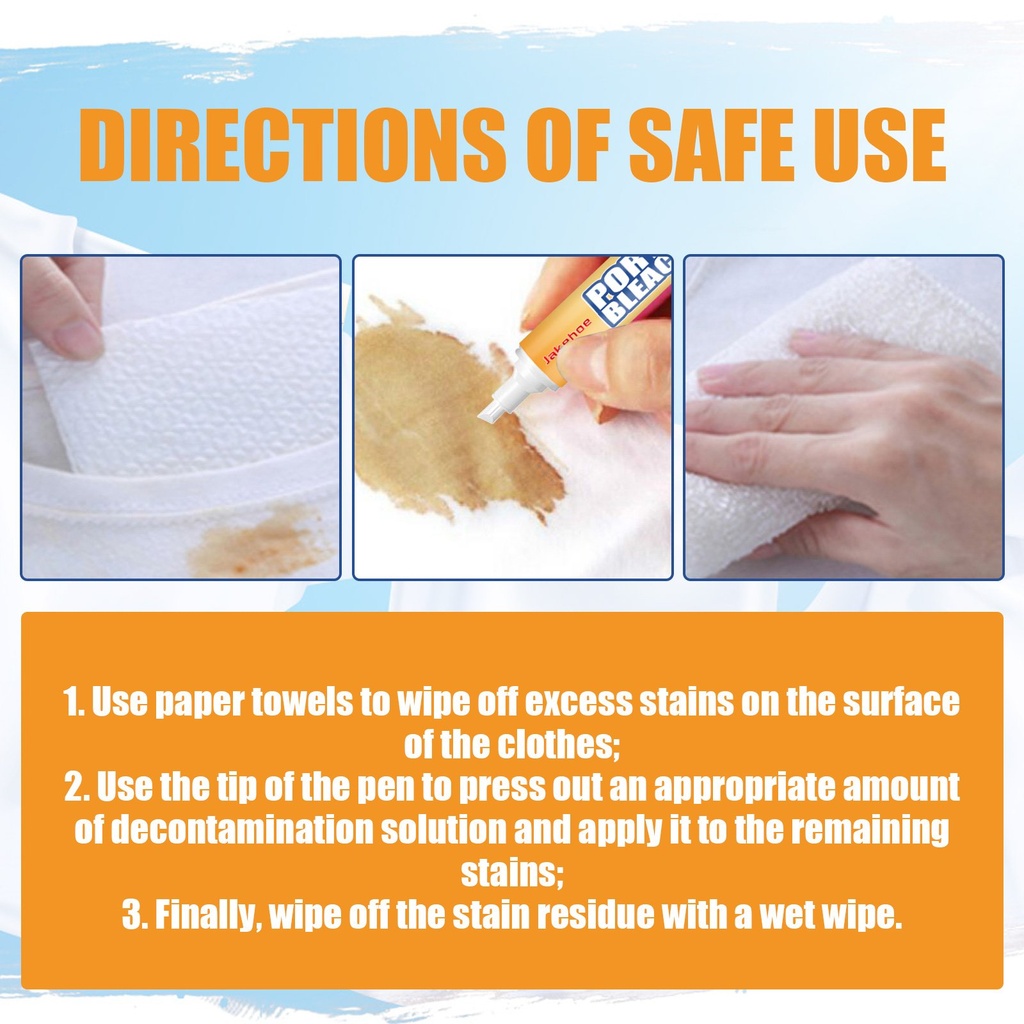 DIRECTIONS OF SAFE USE

Jakehoe
POR
BLEAC

1. Use paper towels to wipe off excess stains on the surface of the clothes;
2. Use the tip of the pen to press out an appropriate amount of decontamination solution and apply it to the remaining stains;
3. Finally, wipe off the stain residue with a wet wipe.