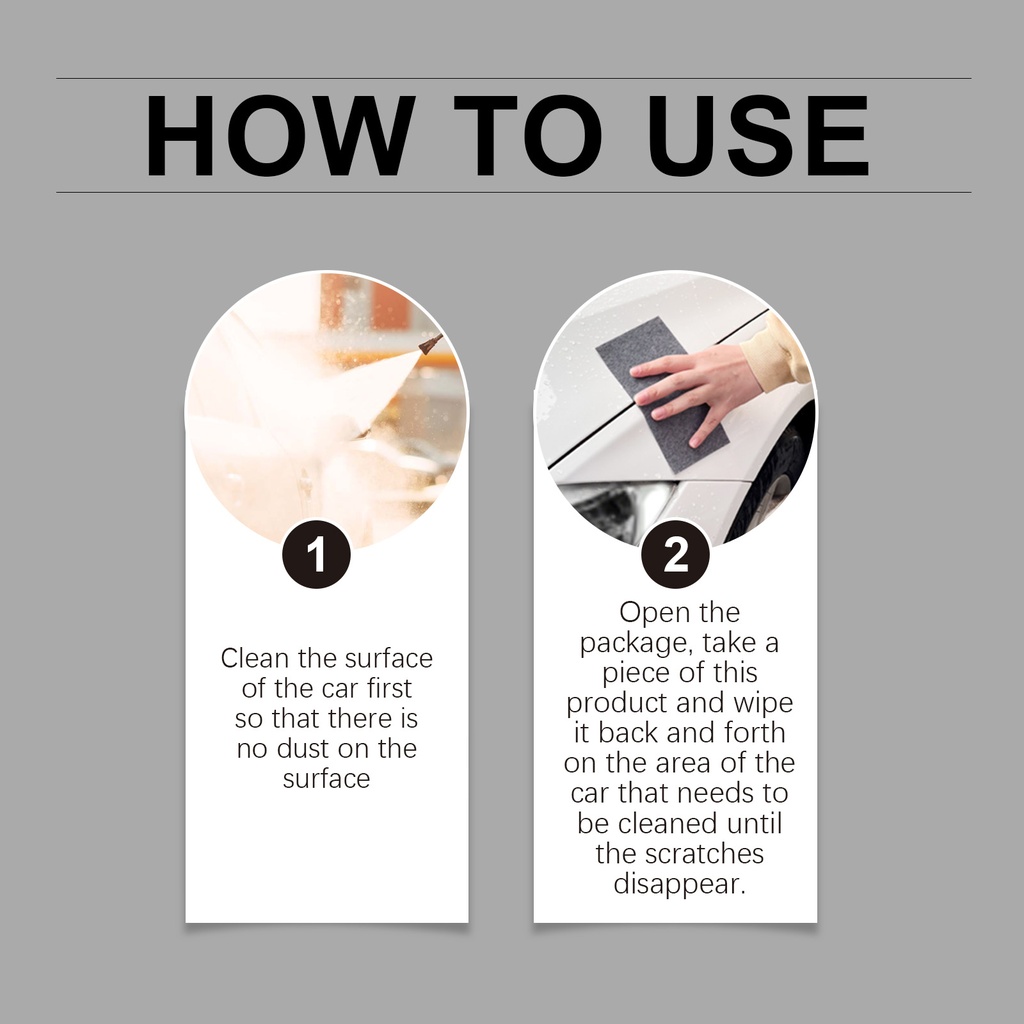 HOW TO USE

1

Clean the surface of the car first so that there is no dust on the surface

2

Open the package, take a piece of this product and wipe it back and forth on the area of the car that needs to be cleaned until the scratches disappear.