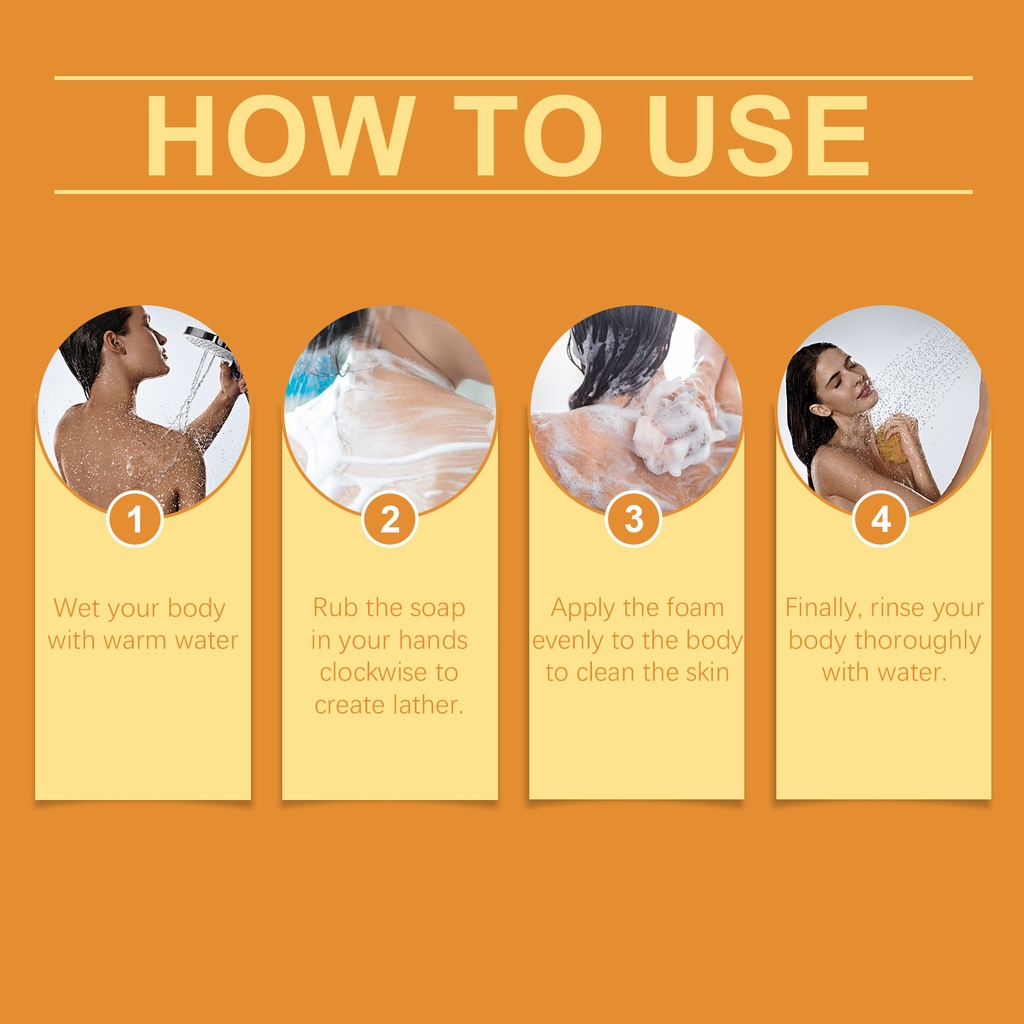 HOW TO USE

1

Wet your body with warm water

2

Rub the soap in your hands clockwise to create lather.

3

Apply the foam evenly to the body to clean the skin

4

Finally, rinse your body thoroughly with water.