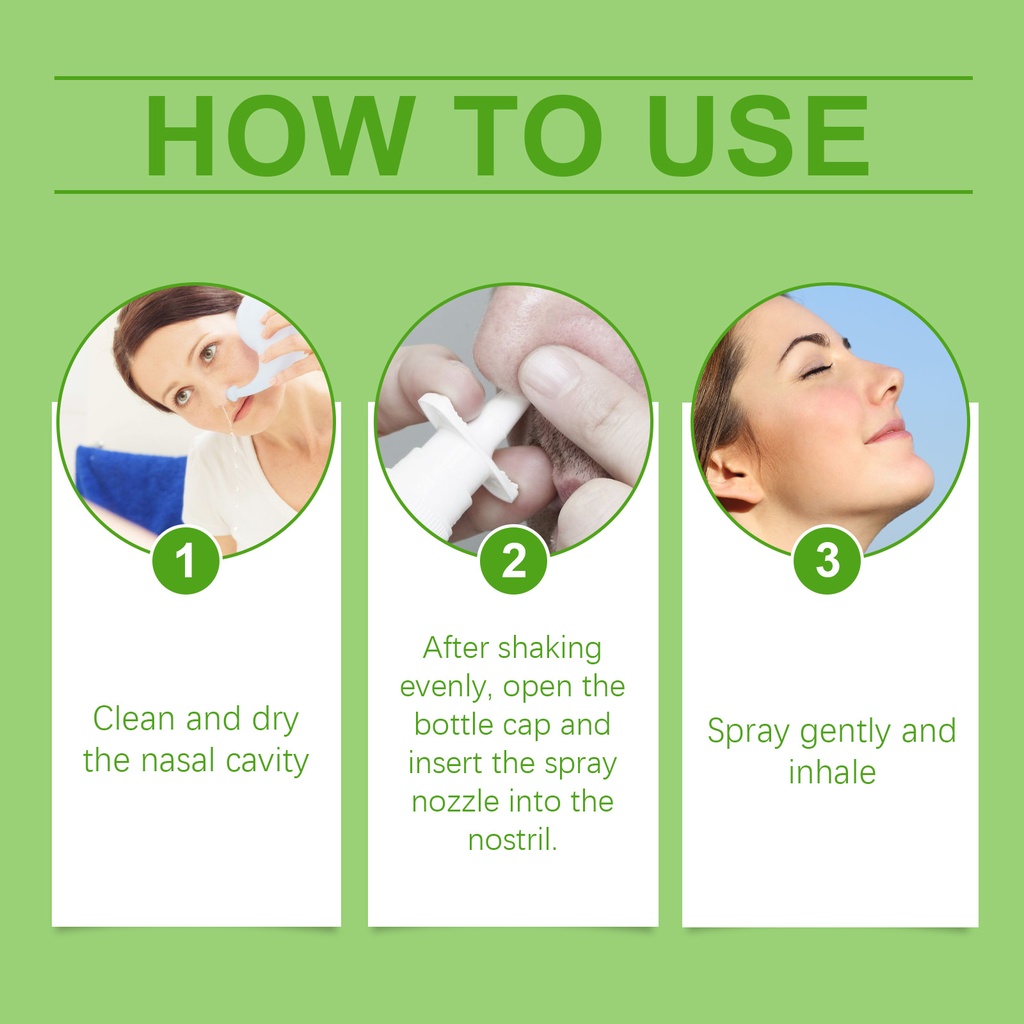 HOW TO USE

1

Clean and dry the nasal cavity

2

After shaking evenly, open the bottle cap and insert the spray nozzle into the nostril.

3

Spray gently and inhale