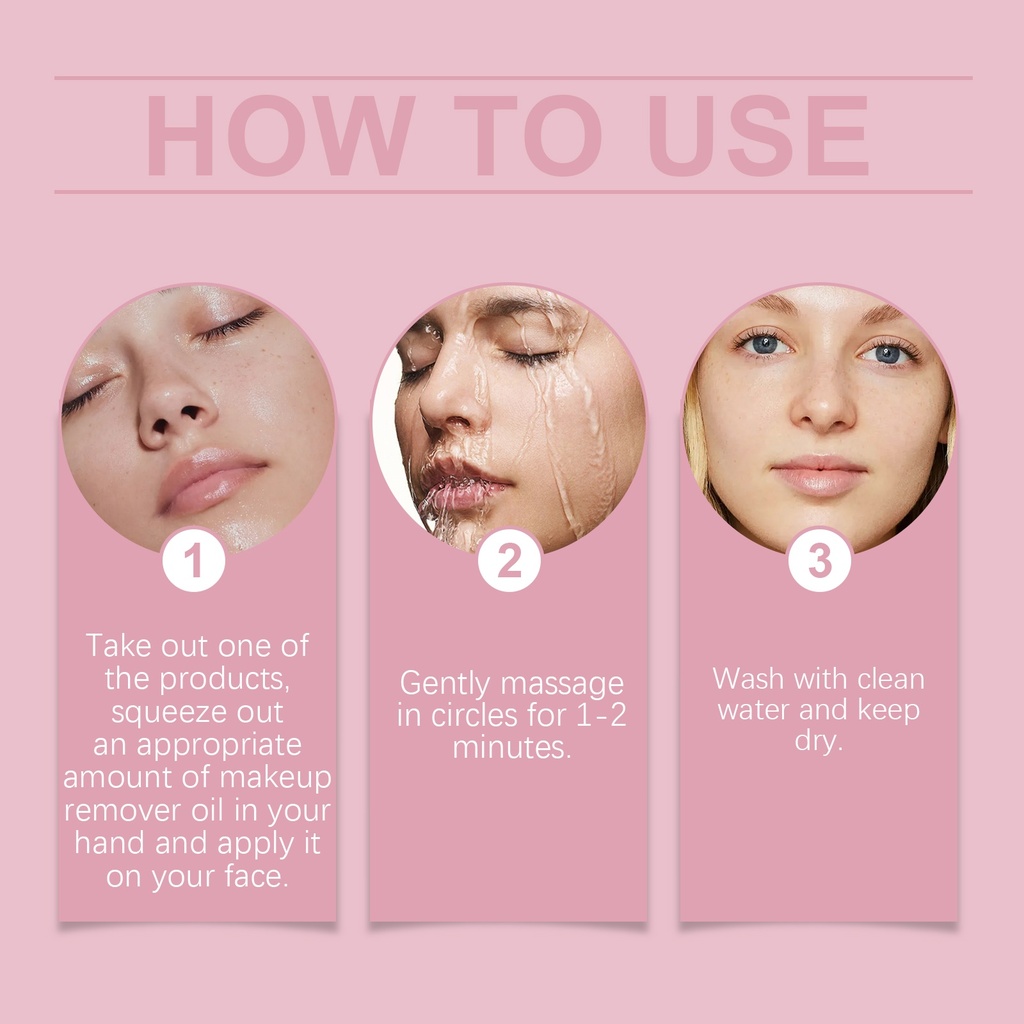 HOW TO USE

1

Take out one of the products, squeeze out an appropriate amount of makeup remover oil in your hand and apply it on your face.

2

Gently massage in circles for 1-2 minutes.

3

Wash with clean water and keep dry.